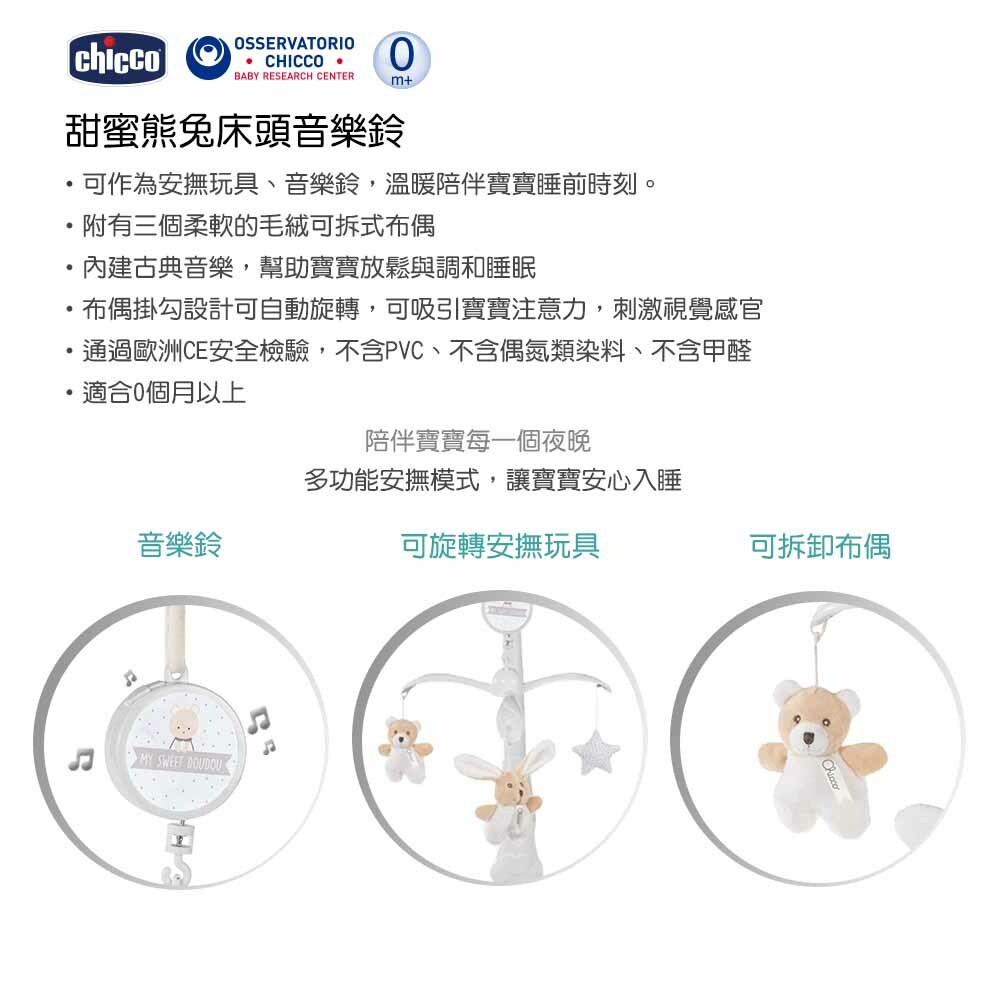 chicco
OSSERVATORIO • CHICCO • BABY RESEARCH CENTER
0 m+

甜蜜熊兔床頭音樂鈴

• 可作為安撫玩具、音樂鈴，溫暖陪伴寶寶睡前時刻。
• 附有三個柔軟的毛絨可拆式布偶
• 內建古典音樂，幫助寶寶放鬆與調和睡眠
• 布偶掛勾設計可自動旋轉，可吸引寶寶注意力，刺激視覺感官
• 通過歐洲CE安全檢驗，不含PVC、不含偶氮類染料、不含甲醛
• 適合0個月以上

陪伴寶寶每一個夜晚
多功能安撫模式，讓寶寶安心入睡

音樂鈴

可旋轉安撫玩具

可拆卸布偶

MY SWEET DOUDOU

Chicco