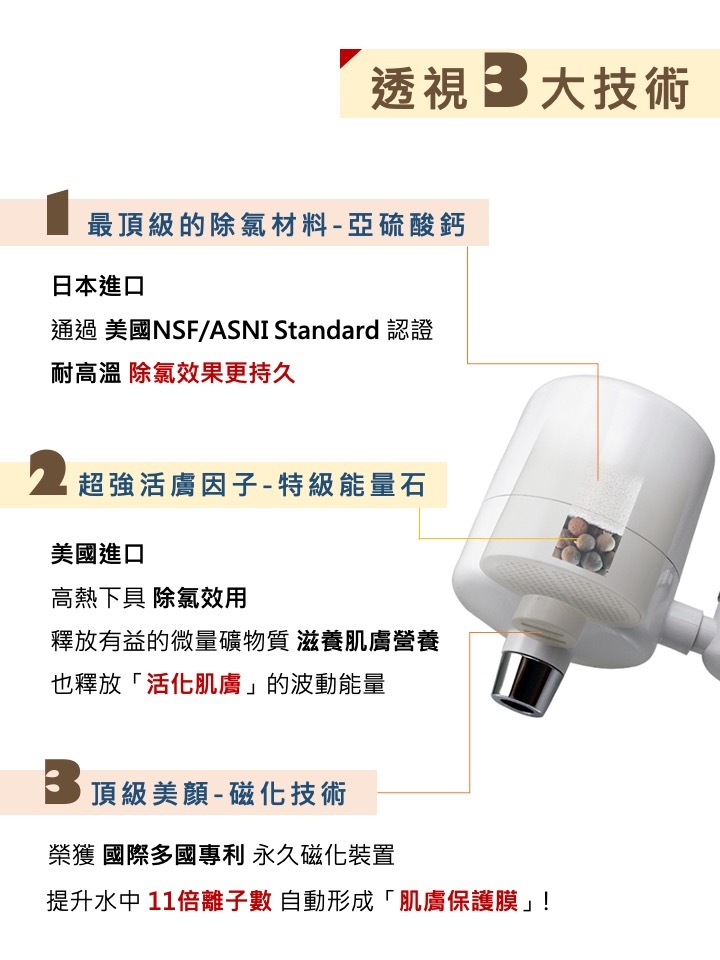 透視 3 大技術

1 最頂級的除氯材料-亞硫酸鈣

日本進口
通過 美國NSF/ASNI Standard 認證
耐高溫 除氯效果更持久

2 超強活膚因子-特級能量石

美國進口
高熱下具 除氯效用
釋放有益的微量礦物質 滋養肌膚營養
也釋放「活化肌膚」的波動能量

3 頂級美顏-磁化技術

榮獲 國際多國專利 永久磁化裝置
提升水中 11倍離子數 自動形成「肌膚保護膜」!