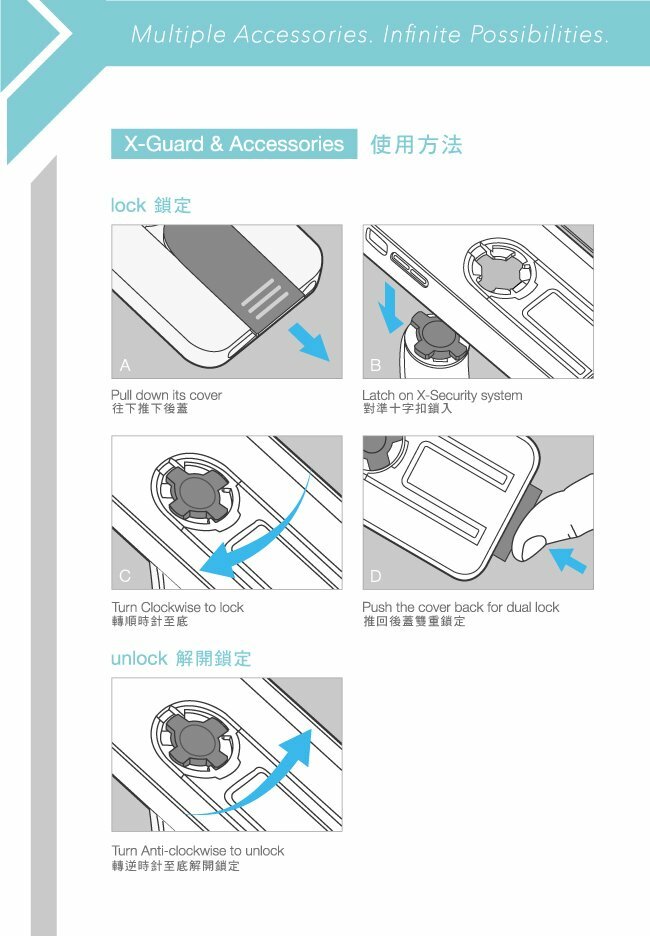 Multiple Accessories. Infinite Possibilities.

X-Guard & Accessories 使用方法

lock 鎖定

A

Pull down its cover
往下推下後蓋

B

Latch on X-Security system
對準十字扣鎖入

C

Turn Clockwise to lock
轉順時針至底

D

Push the cover back for dual lock
推回後蓋雙重鎖定

unlock 解開鎖定

Turn Anti-clockwise to unlock
轉逆時針至底解開鎖定