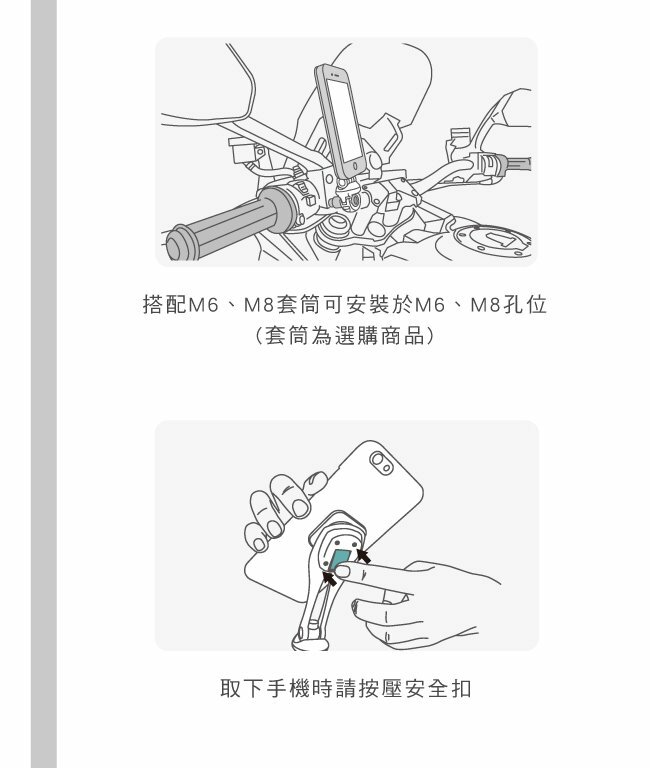 搭配M6、M8套筒可安裝於M6、M8孔位
(套筒為選購商品)

取下手機時請按壓安全扣