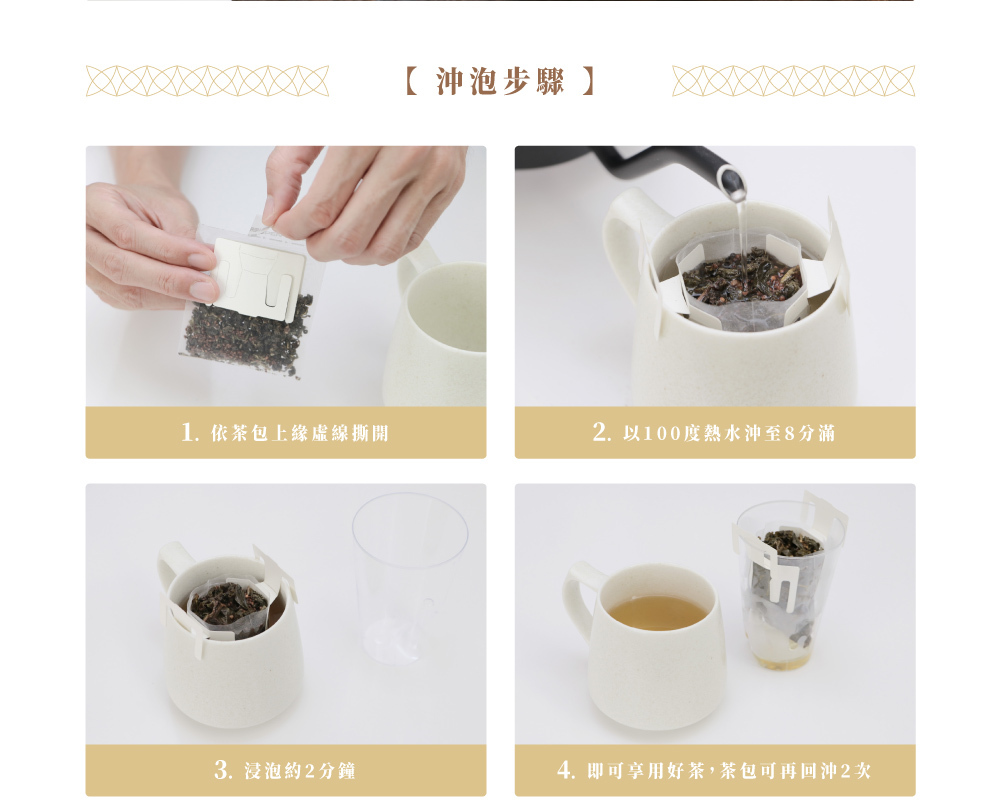 【 沖泡步驟 】

1. 依茶包上緣虛線撕開

2. 以100度熱水沖至8分滿

3. 浸泡約2分鐘

4. 即可享用好茶，茶包可再回沖2次