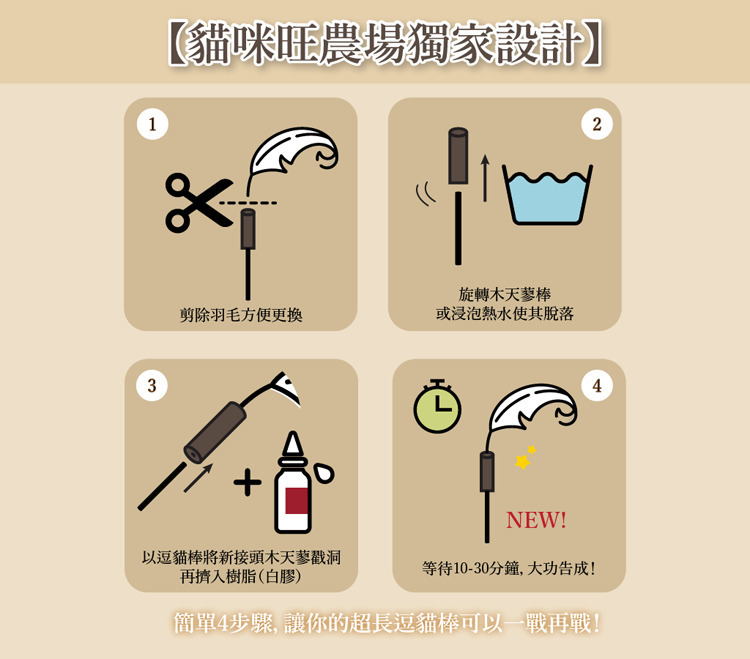 【貓咪旺農場獨家設計】

1
剪除羽毛方便更換

2
旋轉木天蓼棒
或浸泡熱水使其脫落

3
以逗貓棒將新接頭木天蓼戳洞
再擠入樹脂(白膠)

4
NEW!
等待10-30分鐘, 大功告成!

簡單4步驟, 讓你的超長逗貓棒可以一戰再戰!