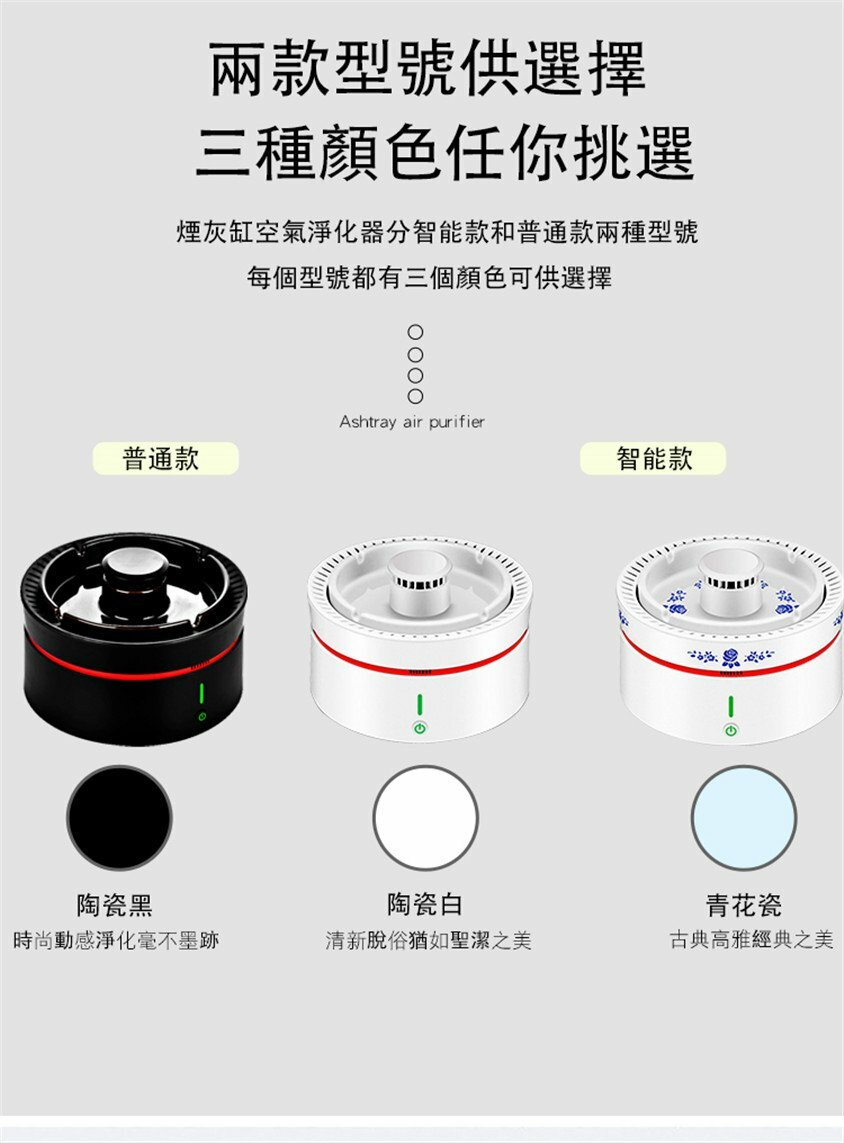 兩款型號供選擇
三種顏色任你挑選

煙灰缸空氣淨化器分智能款和普通款兩種型號
每個型號都有三個顏色可供選擇

Ashtray air purifier

普通款

智能款

陶瓷黑
時尚動感淨化毫不墨跡

陶瓷白
清新脫俗猶如聖潔之美

青花瓷
古典高雅經典之美