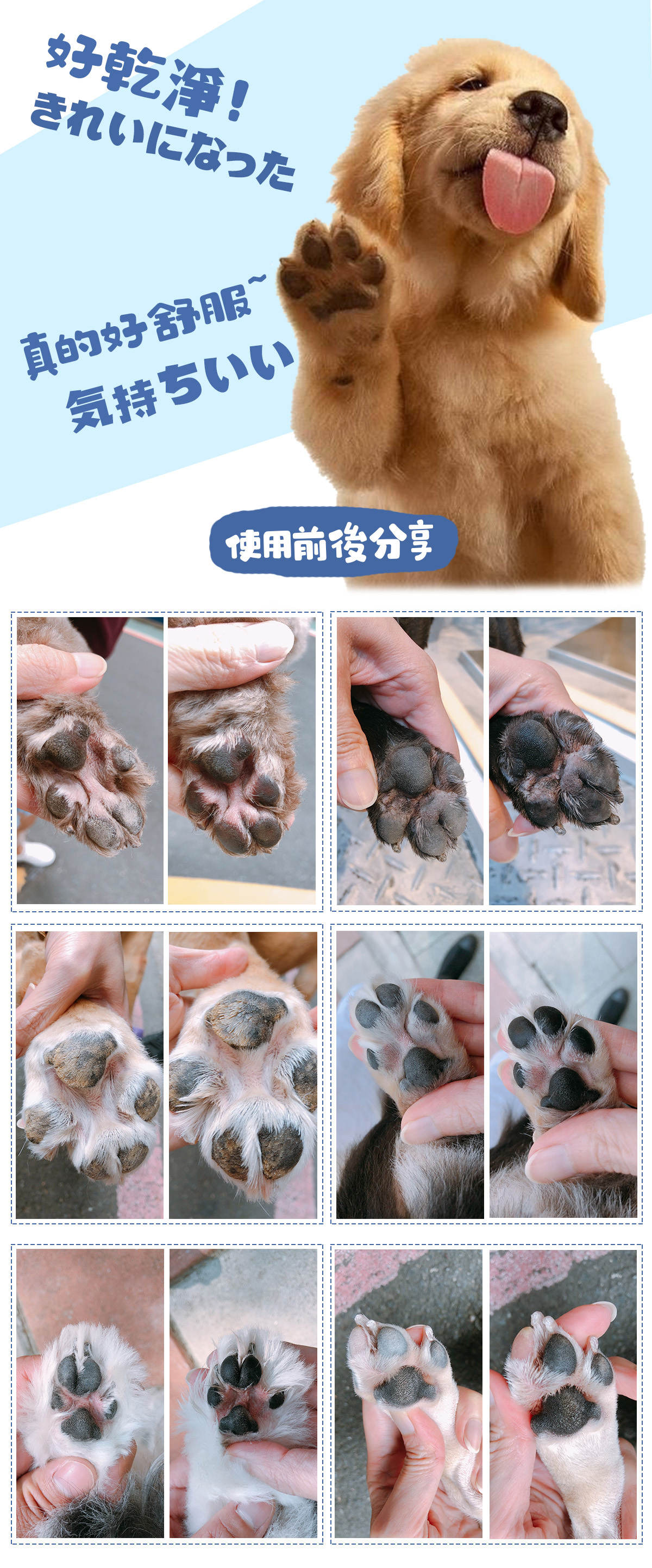 好乾淨！
きれいになった

真的好舒服~
気持ちいい

使用前後分享