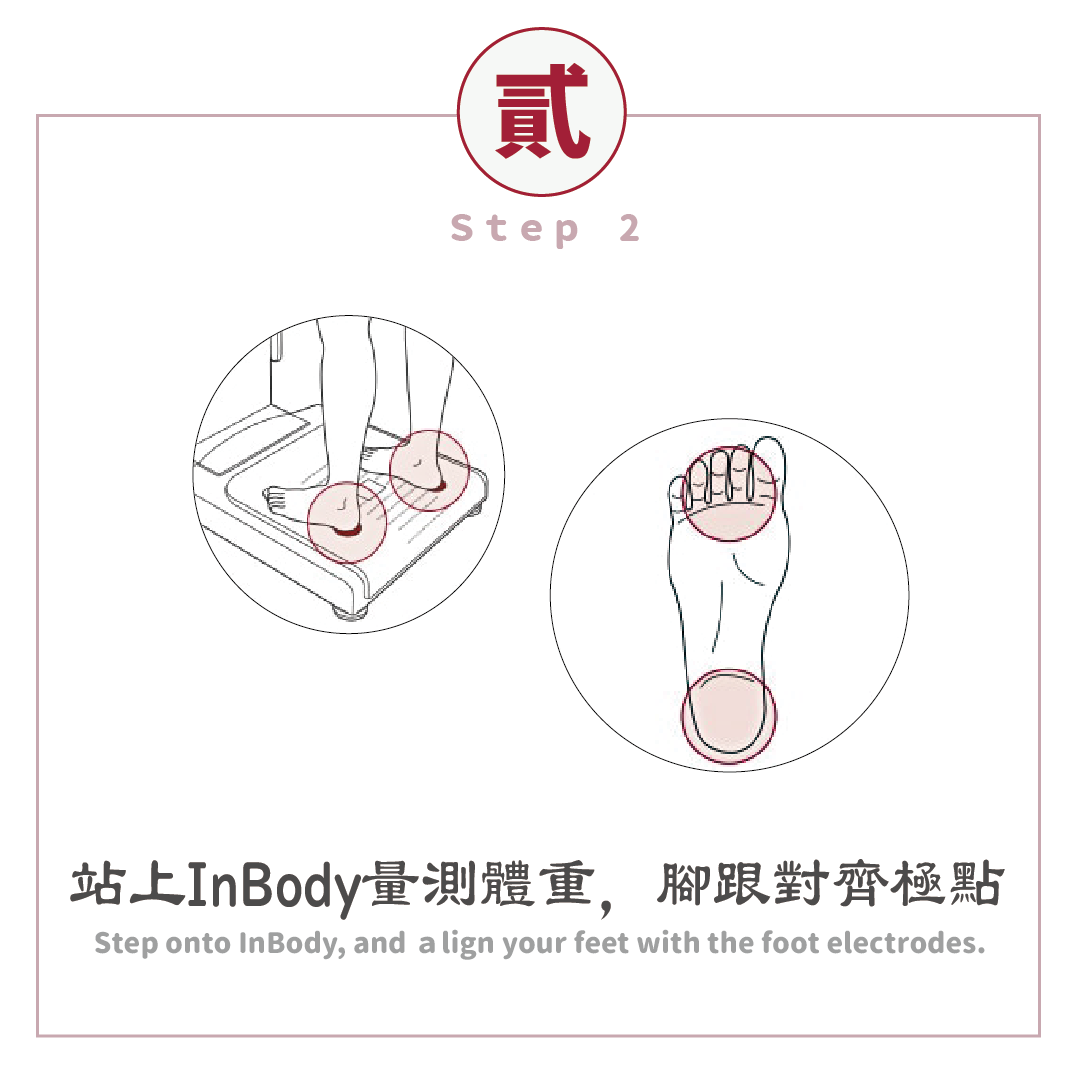 貳

Step 2

站上InBody量測體重, 腳跟對齊極點

Step onto InBody, and a lign your feet with the foot electrodes.