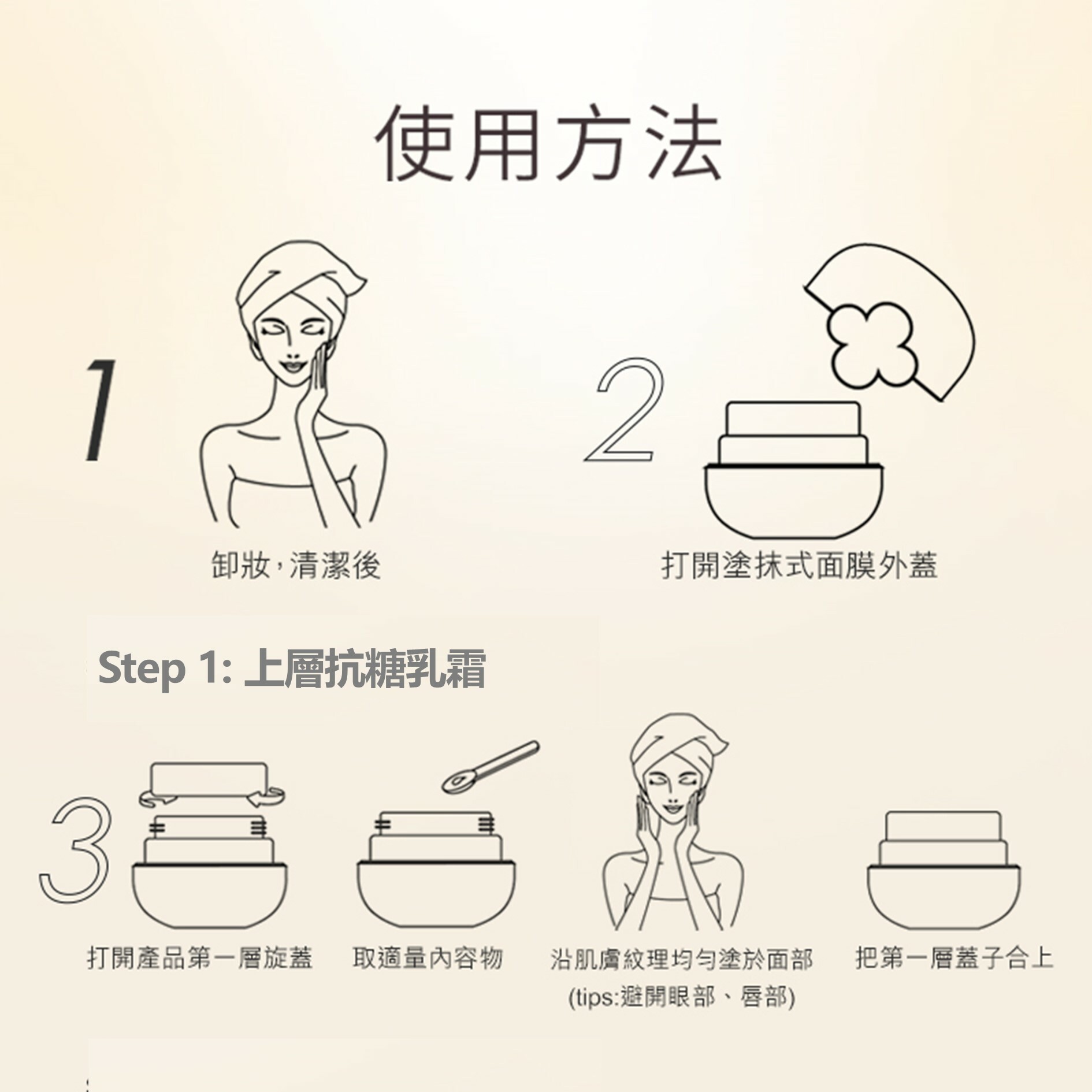 使用方法

1

卸妝，清潔後

2

打開塗抹式面膜外蓋

Step 1: 上層抗糖乳霜

3

打開產品第一層旋蓋

取適量內容物

沿肌膚紋理均勻塗於面部
(tips:避開眼部、唇部)

把第一層蓋子合上