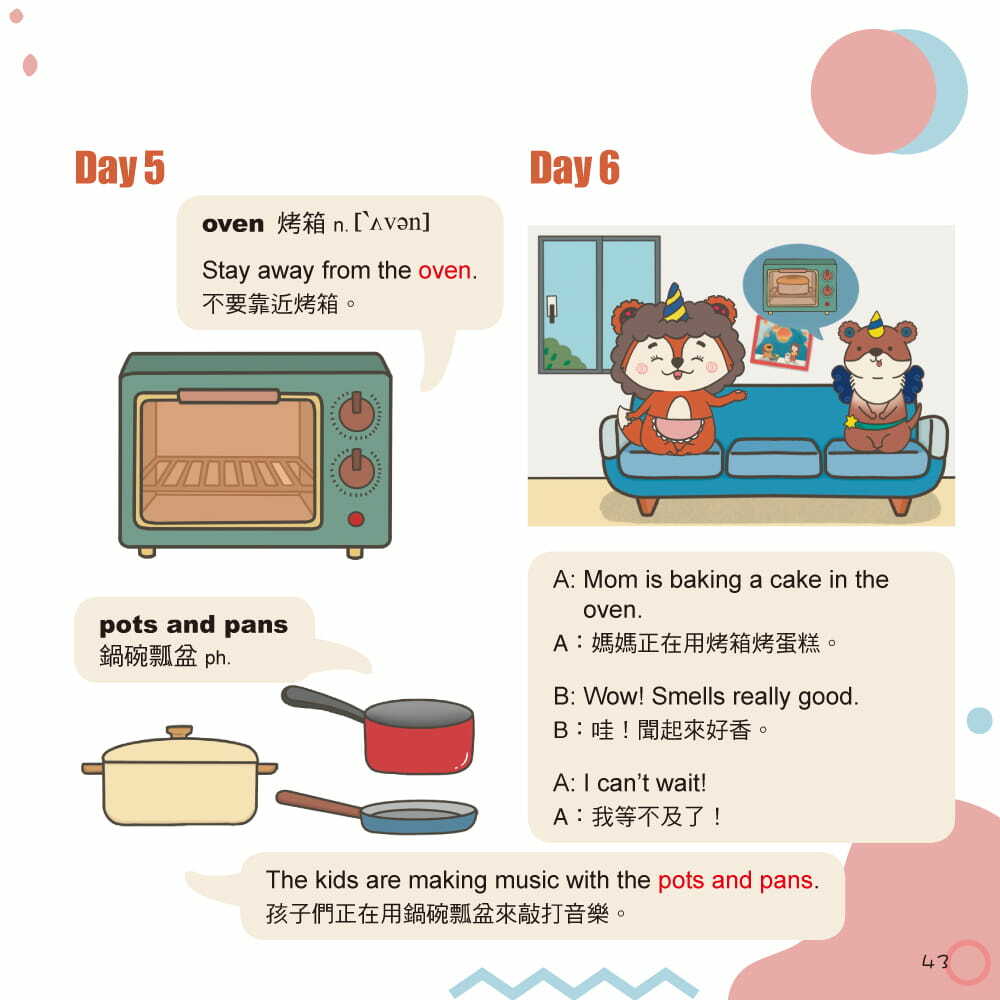 Day 5

oven 烤箱 n. [ˋʌvən]

Stay away from the oven.
不要靠近烤箱。

pots and pans
鍋碗瓢盆 ph.

The kids are making music with the pots and pans.
孩子們正在用鍋碗瓢盆來敲打音樂。

Day 6

A: Mom is baking a cake in the oven.
A：媽媽正在用烤箱烤蛋糕。

B: Wow! Smells really good.
B：哇！聞起來好香。

A: I can't wait!
A：我等不及了！

43