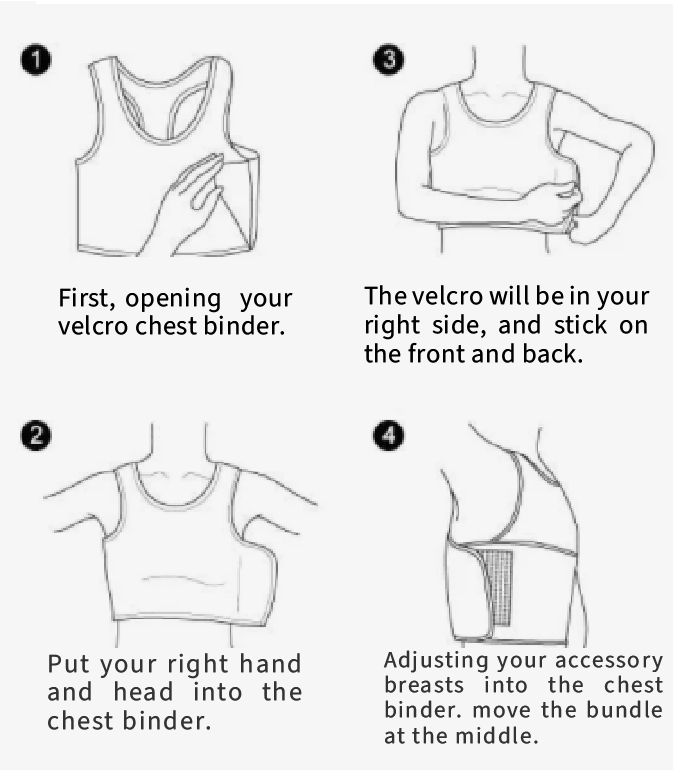 1

First, opening your velcro chest binder.

3

The velcro will be in your right side, and stick on the front and back.

2

Put your right hand and head into the chest binder.

4

Adjusting your accessory breasts into the chest binder. move the bundle at the middle.