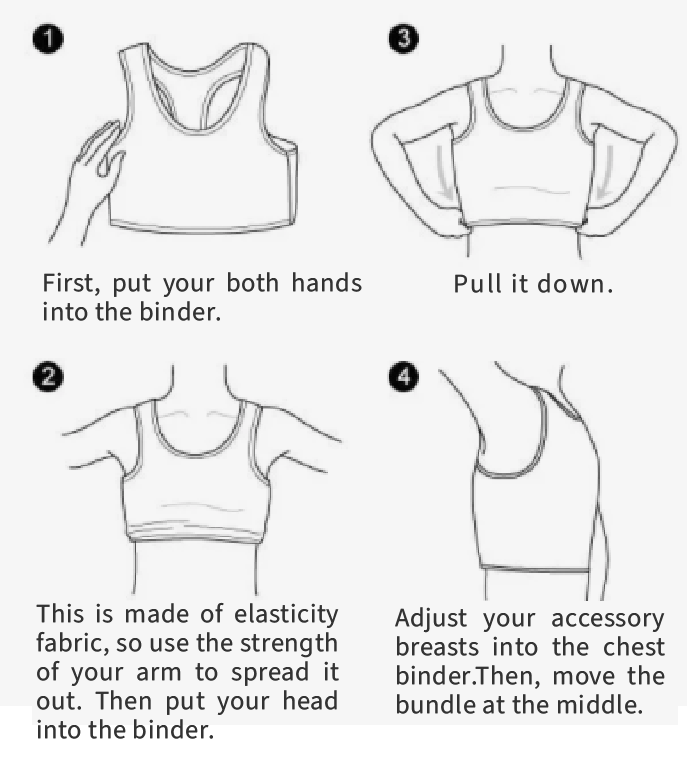 1

First, put your both hands into the binder.

3

Pull it down.

2

This is made of elasticity fabric, so use the strength of your arm to spread it out. Then put your head into the binder.

4

Adjust your accessory breasts into the chest binder.Then, move the bundle at the middle.