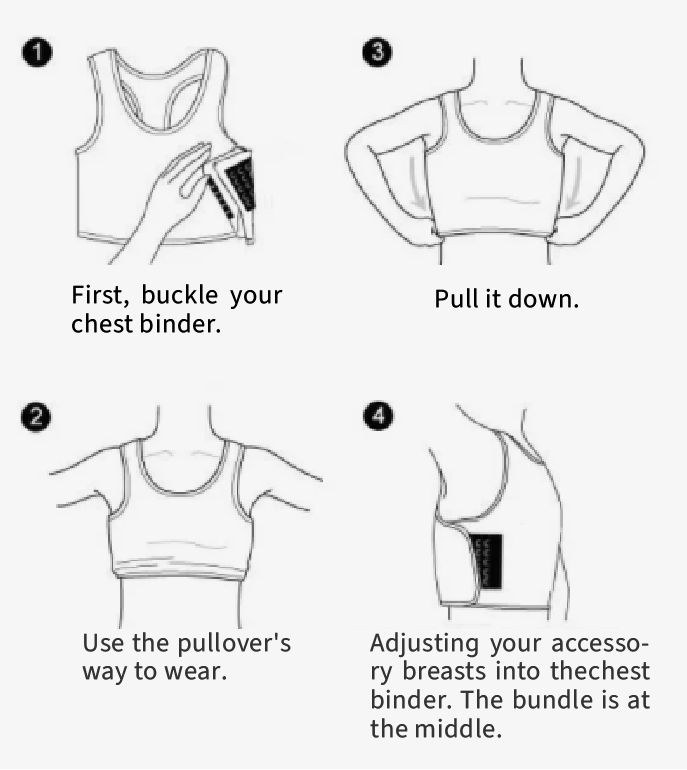 1
First, buckle your chest binder.

3
Pull it down.

2
Use the pullover's way to wear.

4
Adjusting your accessory breasts into thechest binder. The bundle is at the middle.