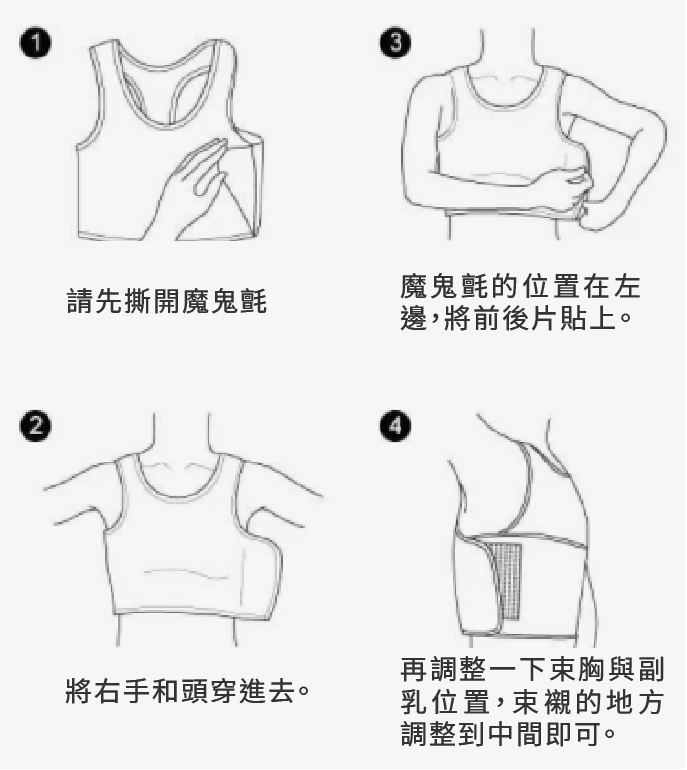 1

請先撕開魔鬼氈

3

魔鬼氈的位置在左邊，將前後片貼上。

2

將右手和頭穿進去。

4

再調整一下束胸與副乳位置，束襯的地方調整到中間即可。