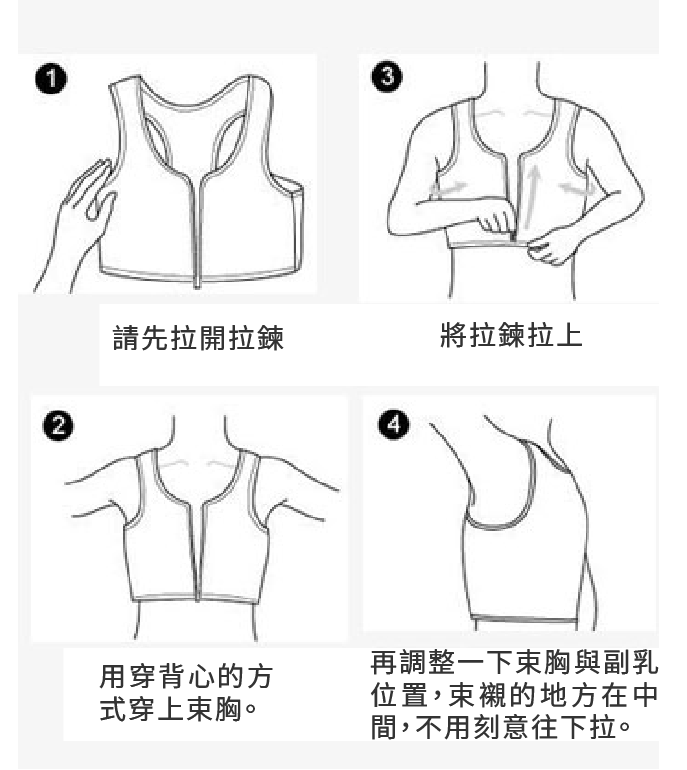 1

請先拉開拉鍊

3

將拉鍊拉上

2

用穿背心的方式穿上束胸。

4

再調整一下束胸與副乳位置，束襯的地方在中間，不用刻意往下拉。