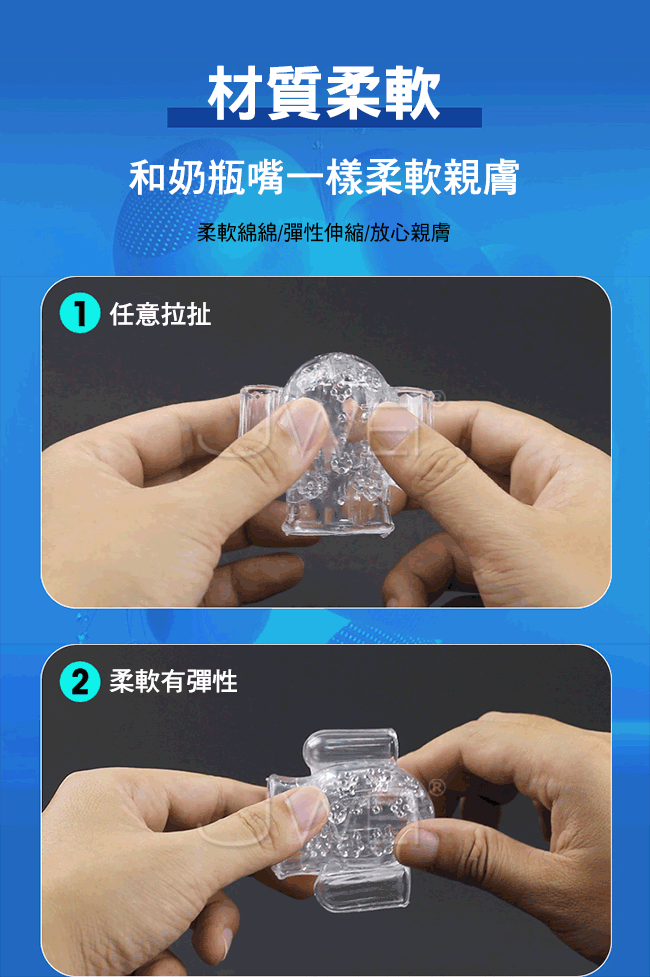 材質柔軟

和奶瓶嘴一樣柔軟親膚

柔軟綿綿/彈性伸縮/放心親膚

1 任意拉扯

2 柔軟有彈性