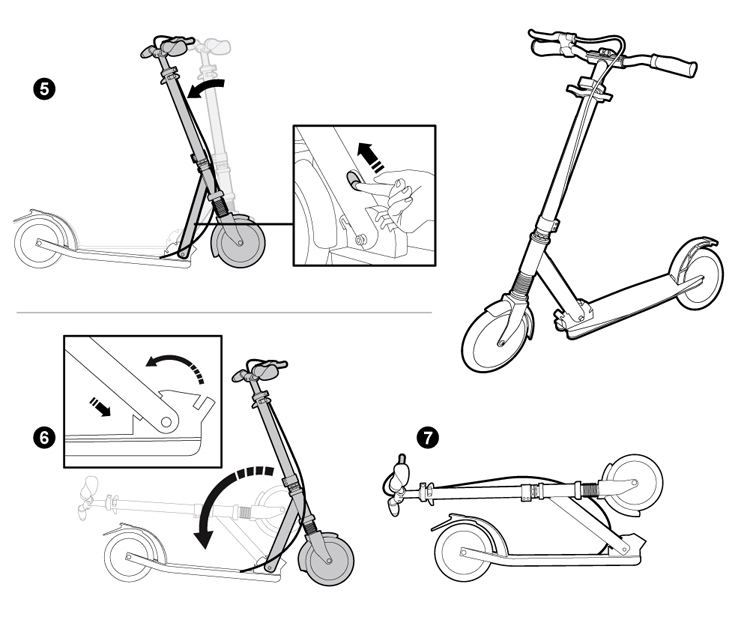 5

6

7