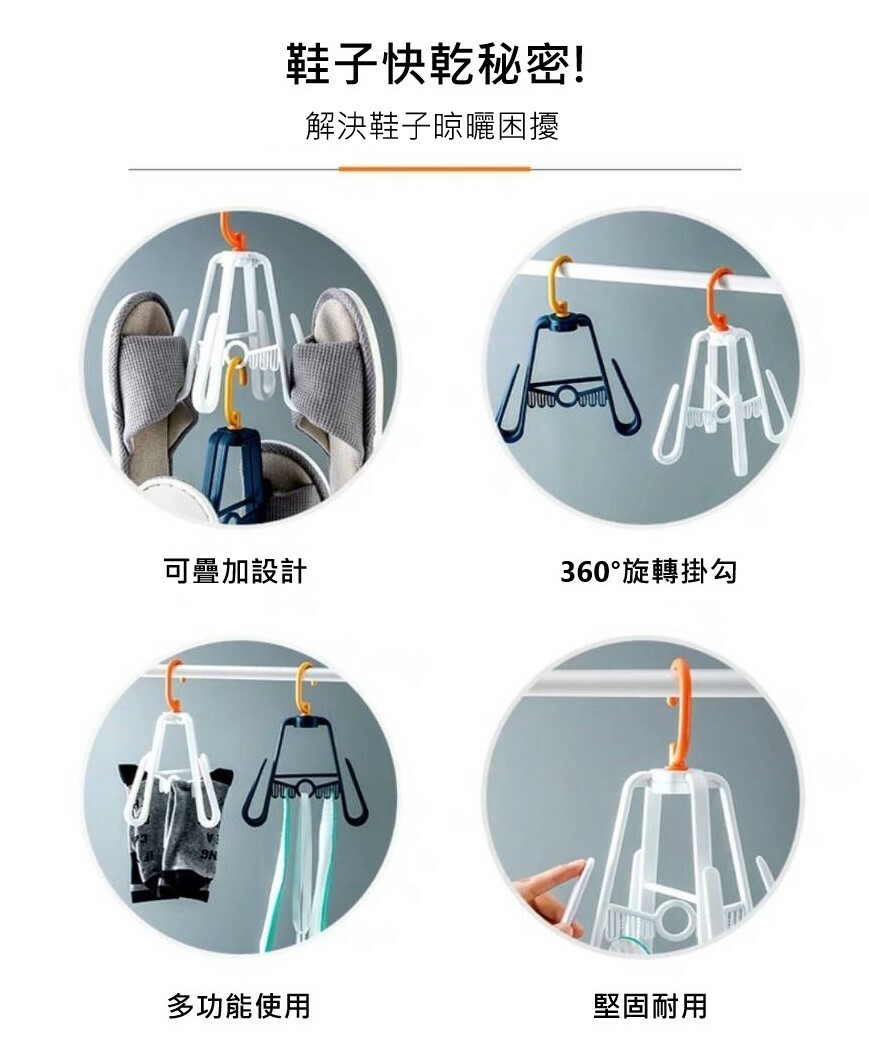 鞋子快乾秘密!

解決鞋子晾曬困擾

可疊加設計

360°旋轉掛勾

多功能使用

堅固耐用