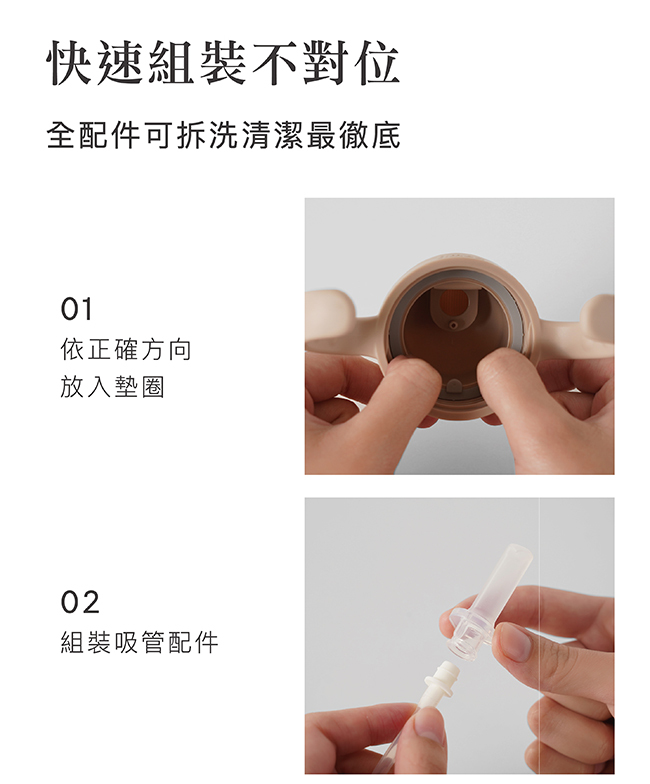 快速組裝不對位

全配件可拆洗清潔最徹底

01
依正確方向
放入墊圈

02
組裝吸管配件