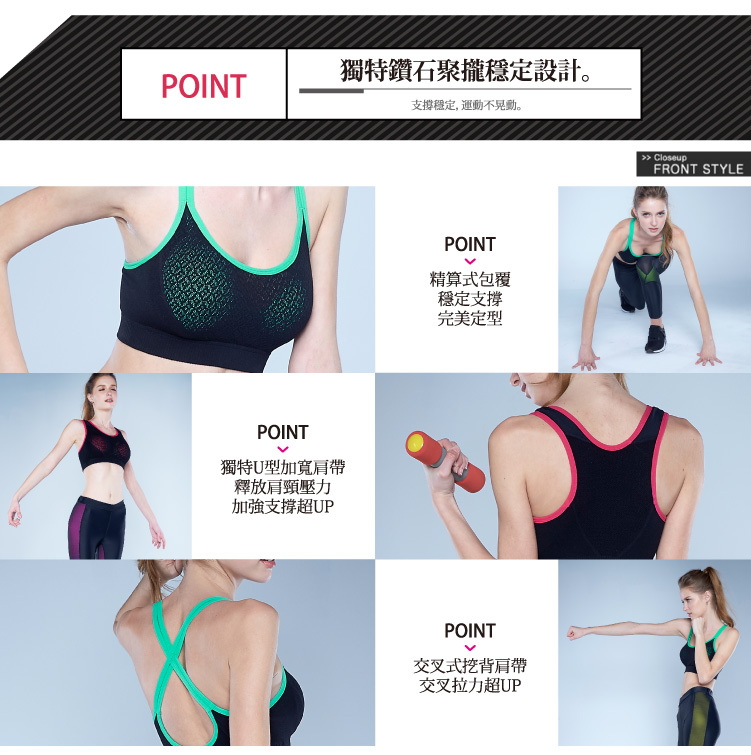 POINT

獨特鑽石聚攏穩定設計。

支撐穩定, 運動不晃動。

>> Closeup
FRONT STYLE

POINT
精算式包覆
穩定支撐
完美定型

POINT
獨特U型加寬肩帶
釋放肩頸壓力
加強支撐超UP

POINT
交叉式挖背肩帶
交叉拉力超UP