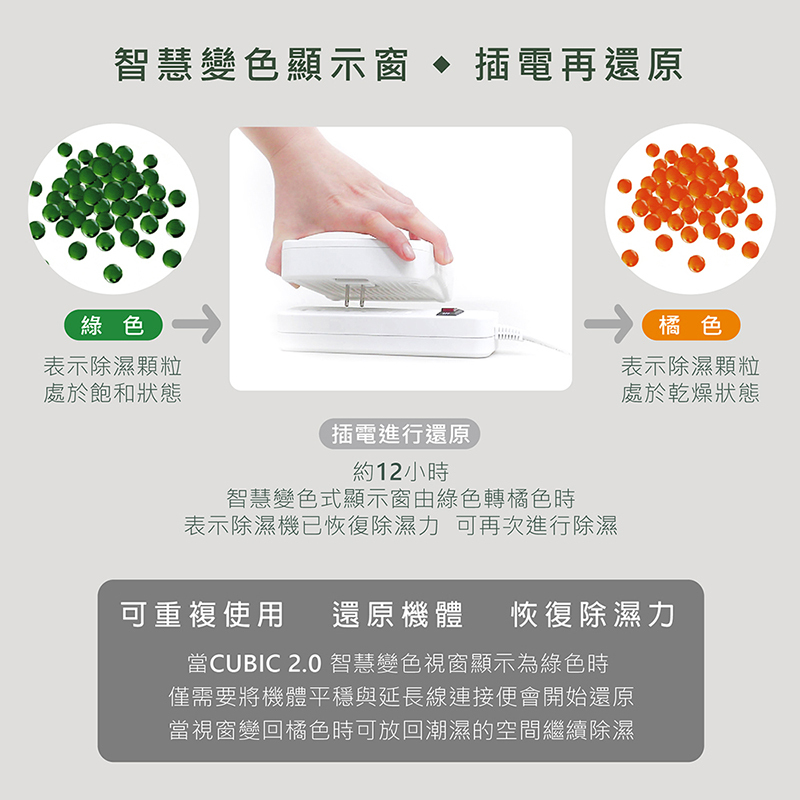 智慧變色顯示窗 ◆ 插電再還原

綠 色

表示除濕顆粒
處於飽和狀態

橘 色

表示除濕顆粒
處於乾燥狀態

插電進行還原

約12小時
智慧變色式顯示窗由綠色轉橘色時
表示除濕機已恢復除濕力 可再次進行除濕

可重複使用 還原機體 恢復除濕力

當CUBIC 2.0 智慧變色視窗顯示為綠色時
僅需要將機體平穩與延長線連接便會開始還原
當視窗變回橘色時可放回潮濕的空間繼續除濕