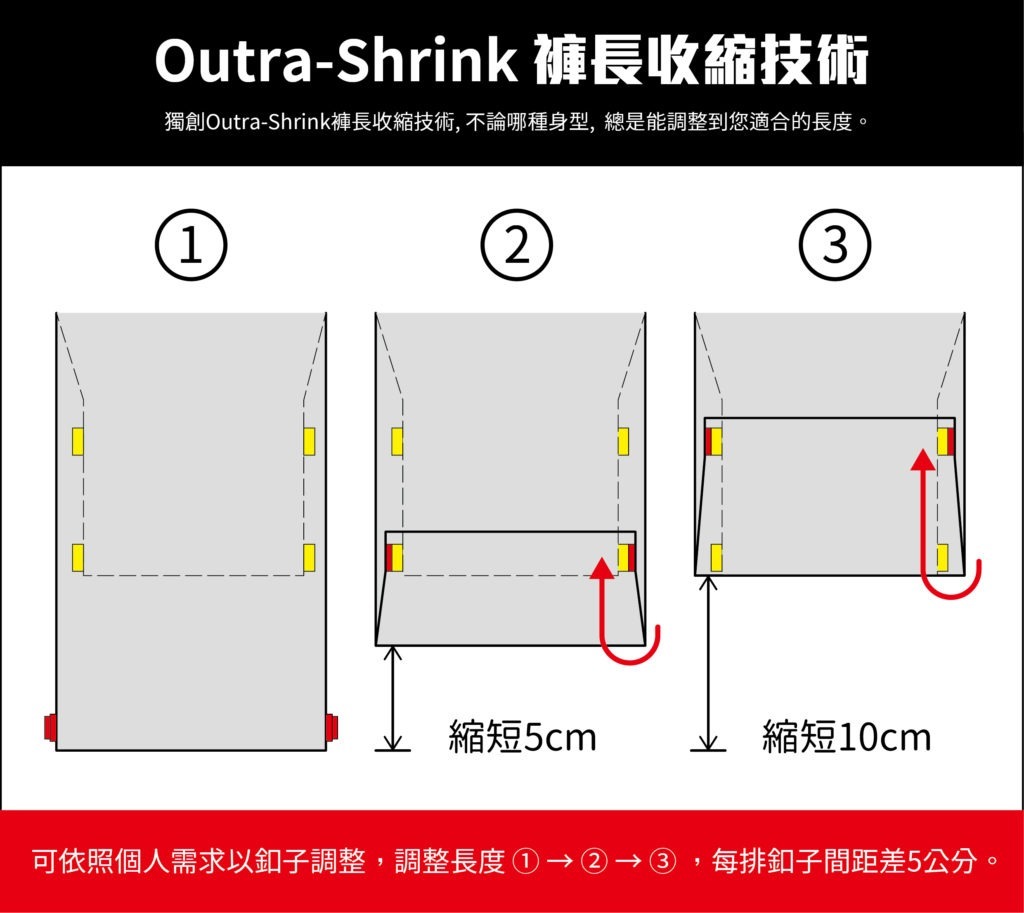 Outra-Shrink 褲長收縮技術

獨創Outra-Shrink褲長收縮技術, 不論哪種身型, 總是能調整到您適合的長度。

①

②

③

縮短5cm

縮短10cm

可依照個人需求以釦子調整，調整長度 ① → ② → ③ ，每排釦子間距差5公分。