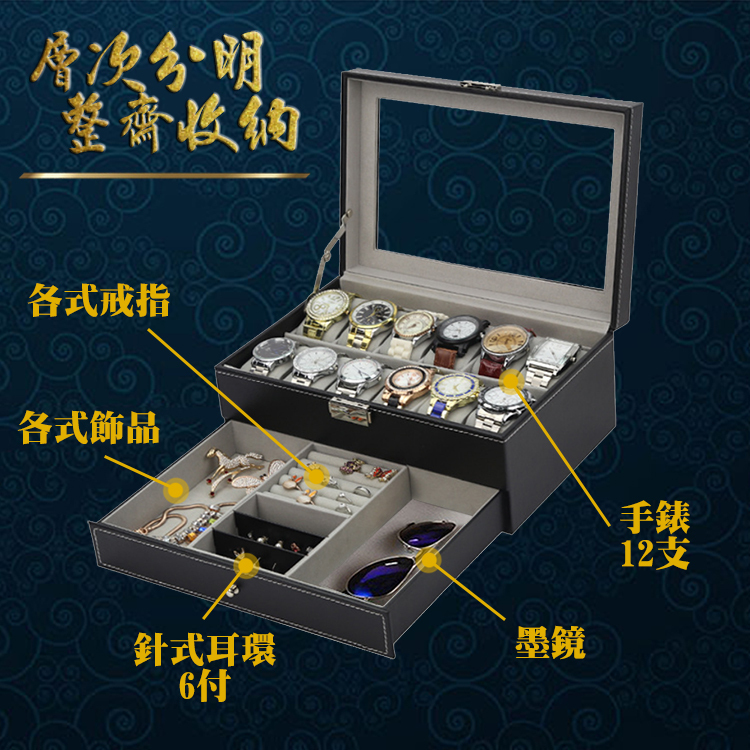 層次分明
整齊收納

各式戒指

各式飾品

手錶
12支

針式耳環
6付

墨鏡