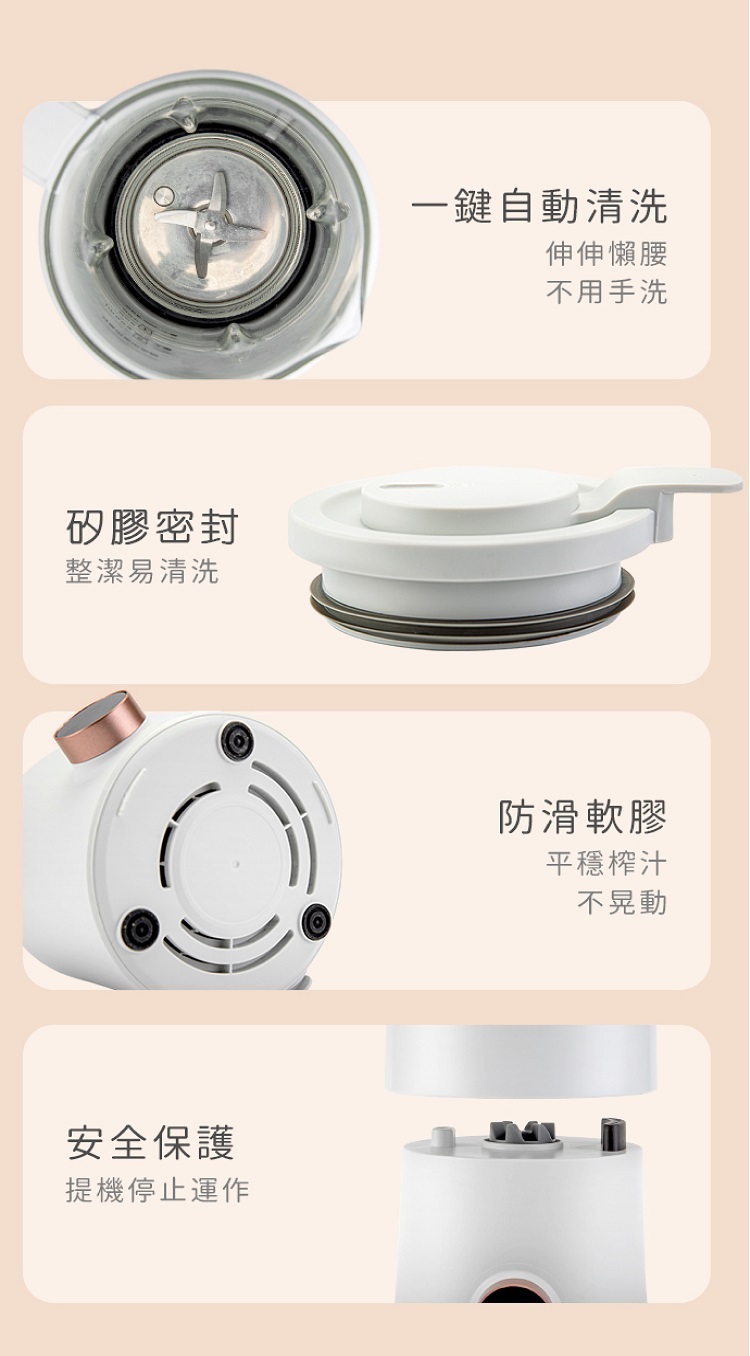 一鍵自動清洗
伸伸懶腰
不用手洗

矽膠密封
整潔易清洗

防滑軟膠
平穩榨汁
不晃動

安全保護
提機停止運作