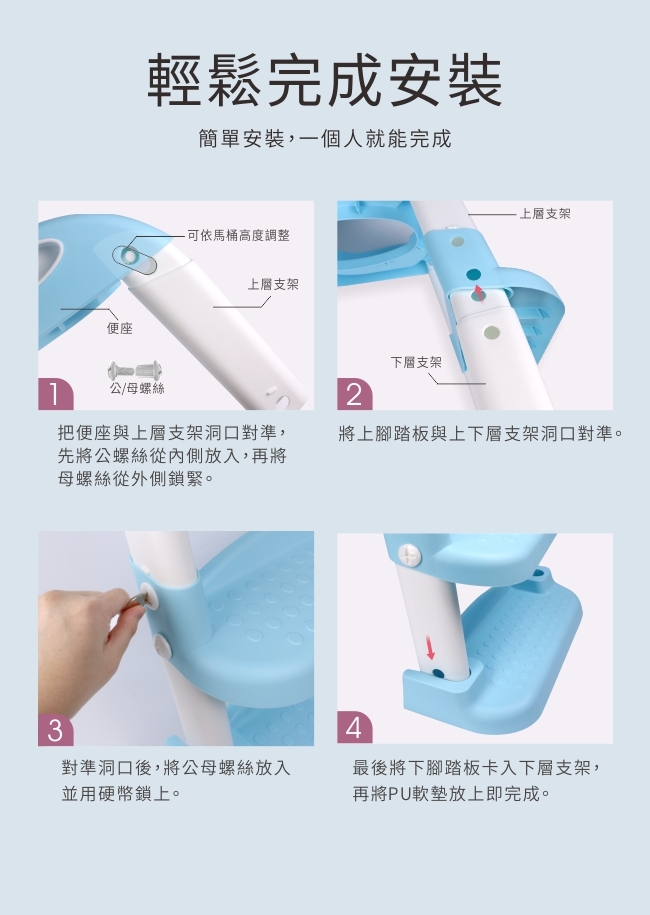 輕鬆完成安裝

簡單安裝，一個人就能完成

可依馬桶高度調整

上層支架

便座

公/母螺絲

1

把便座與上層支架洞口對準，先將公螺絲從內側放入，再將母螺絲從外側鎖緊。

上層支架

下層支架

2

將上腳踏板與上下層支架洞口對準。

3

對準洞口後，將公母螺絲放入並用硬幣鎖上。

4

最後將下腳踏板卡入下層支架，再將PU軟墊放上即完成。