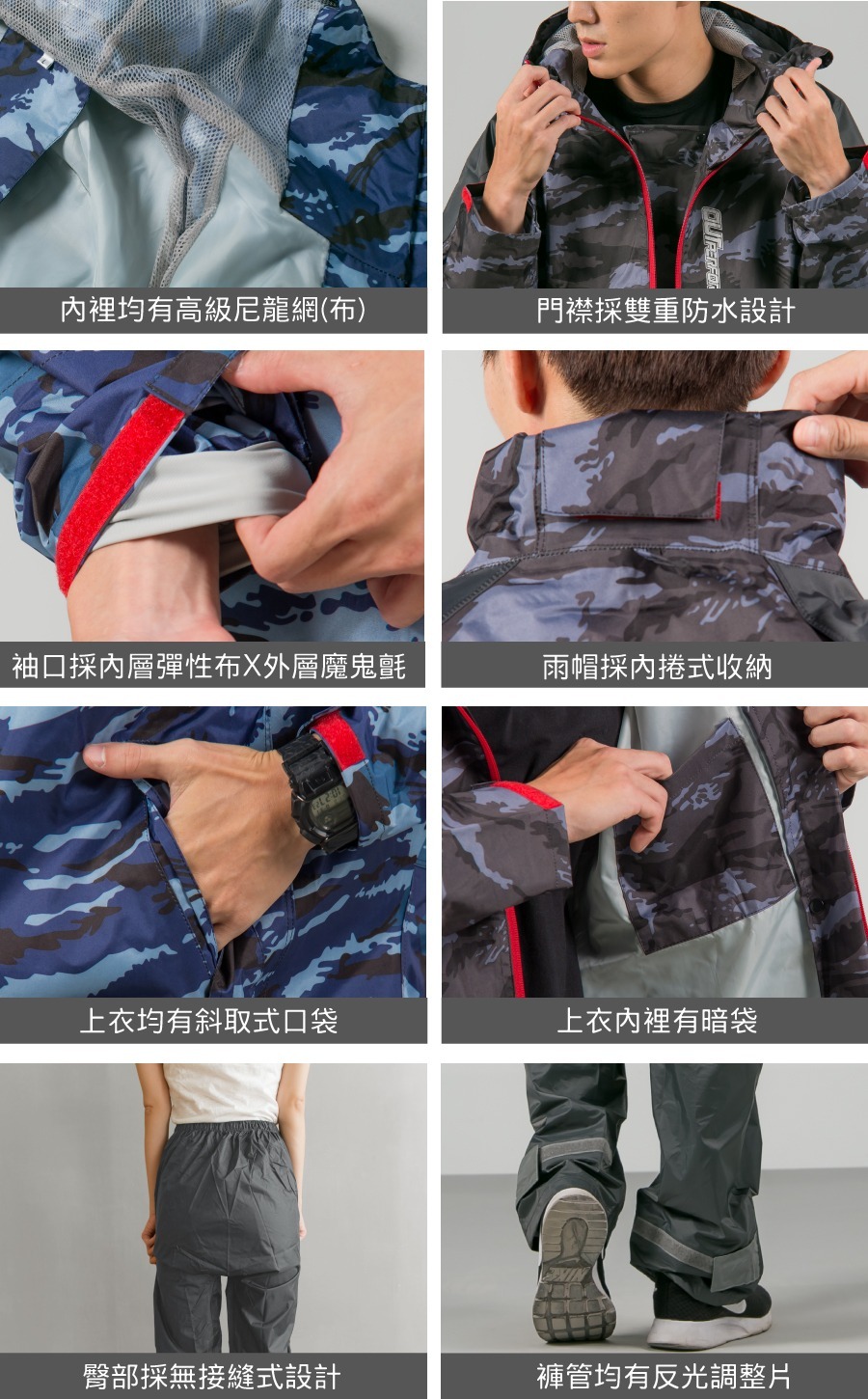 內裡均有高級尼龍網(布)

門襟採雙重防水設計

袖口採內層彈性布X外層魔鬼氈

雨帽採內捲式收納

上衣均有斜取式口袋

上衣內裡有暗袋

臀部採無接縫式設計

褲管均有反光調整片