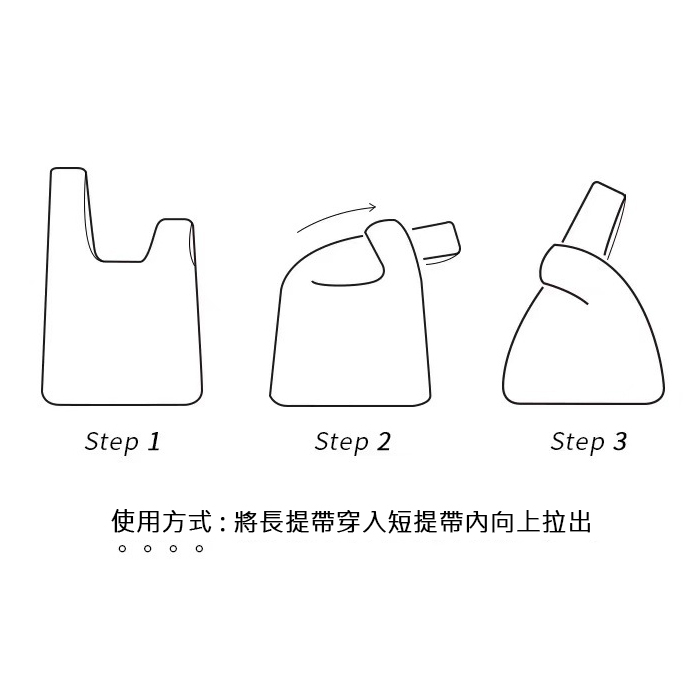 Step 1

Step 2

Step 3

使用方式：將長提帶穿入短提帶內向上拉出