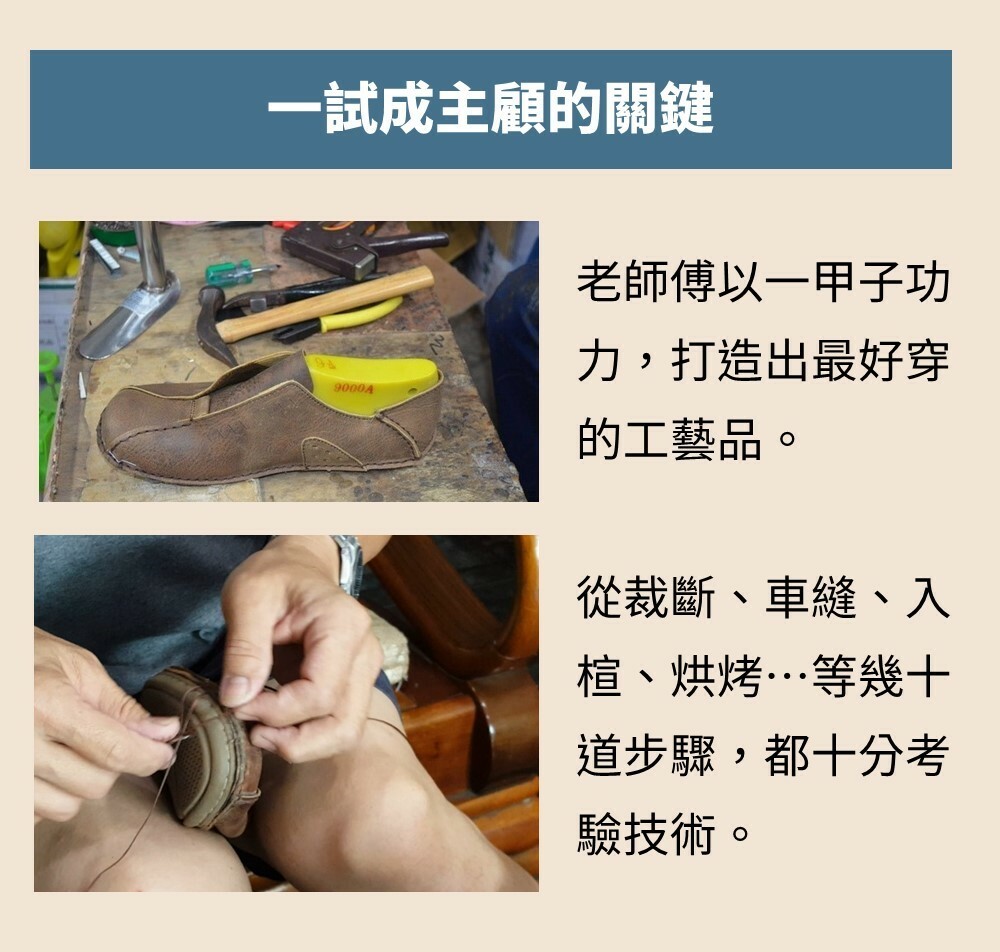 一試成主顧的關鍵

9000A

老師傅以一甲子功力，打造出最好穿的工藝品。

從裁斷、車縫、入楦、烘烤…等幾十道步驟，都十分考驗技術。