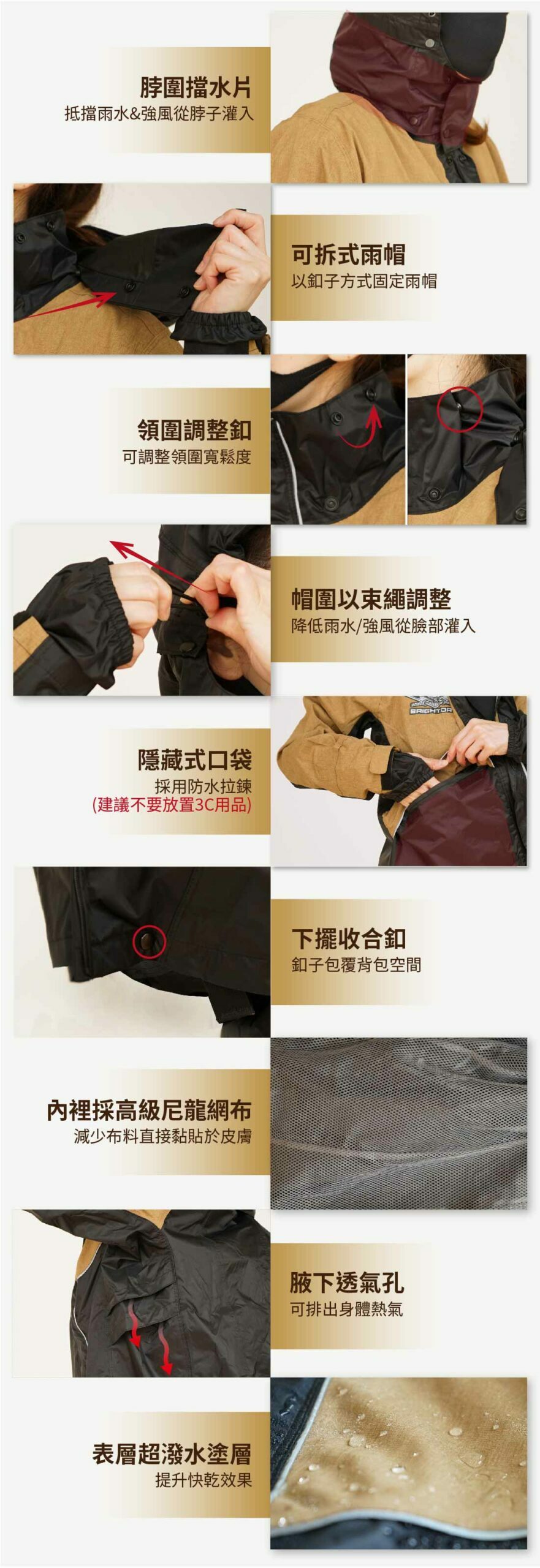 脖圍擋水片
抵擋雨水&強風從脖子灌入

可拆式雨帽
以釦子方式固定雨帽

領圍調整釦
可調整領圍寬鬆度

帽圍以束繩調整
降低雨水/強風從臉部灌入

BRIGHTDAY

隱藏式口袋
採用防水拉鍊
(建議不要放置3C用品)

下擺收合釦
釦子包覆背包空間

內裡採高級尼龍網布
減少布料直接黏貼於皮膚

腋下透氣孔
可排出身體熱氣

表層超潑水塗層
提升快乾效果