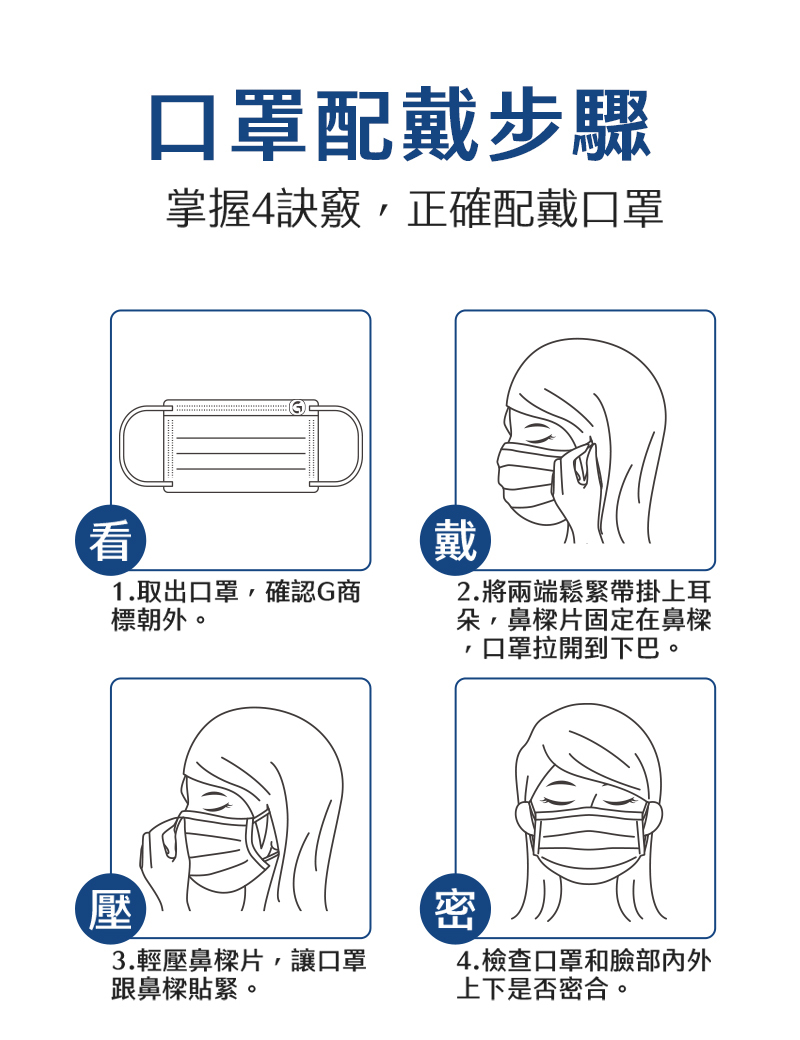 口罩配戴步驟

掌握4訣竅，正確配戴口罩

G

看

1.取出口罩，確認G商標朝外。

戴

2.將兩端鬆緊帶掛上耳朵，鼻樑片固定在鼻樑，口罩拉開到下巴。

壓

3.輕壓鼻樑片，讓口罩跟鼻樑貼緊。

密

4.檢查口罩和臉部內外上下是否密合。