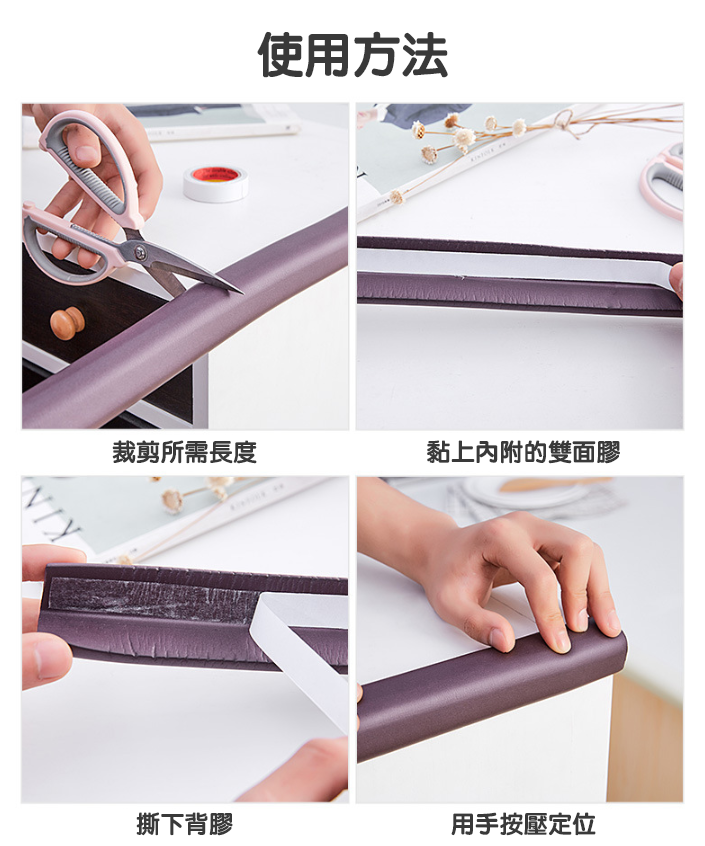 使用方法

裁剪所需長度

黏上內附的雙面膠

撕下背膠

用手按壓定位