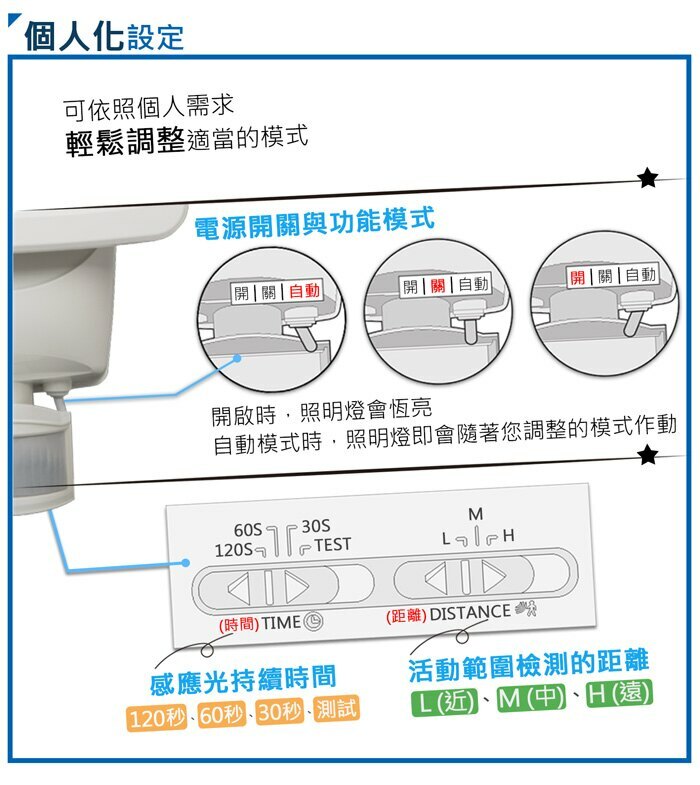 個人化設定

可依照個人需求
輕鬆調整適當的模式

電源開關與功能模式

開 | 關 | 自動

開 | 關 | 自動

開 | 關 | 自動

開啟時，照明燈會恆亮
自動模式時，照明燈即會隨著您調整的模式作動

60S 30S
120S TEST

M
L H

(時間) TIME

(距離) DISTANCE

感應光持續時間
120秒、60秒、30秒、測試

活動範圍檢測的距離
L (近)、M (中)、H (遠)