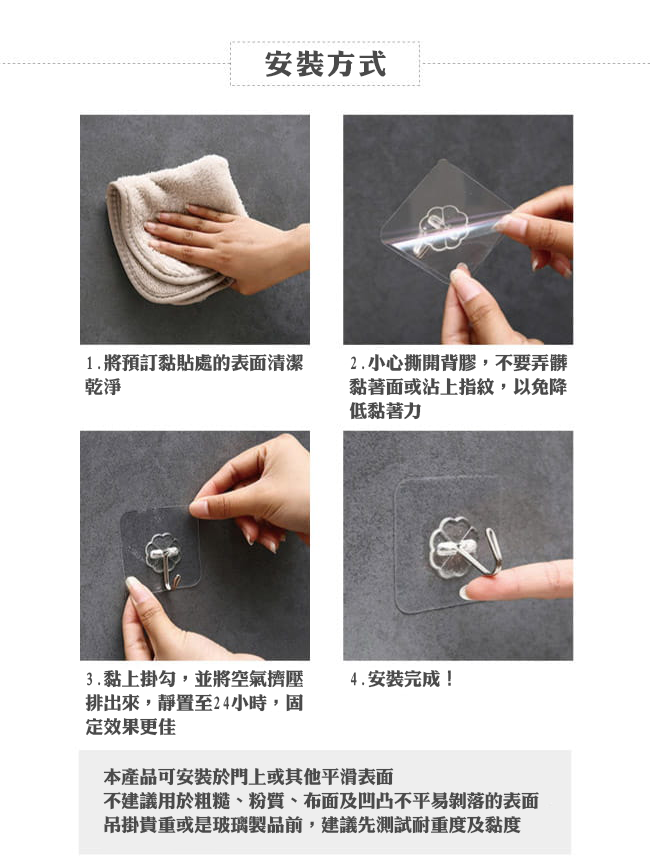 安裝方式

1.將預訂黏貼處的表面清潔乾淨

2.小心撕開背膠，不要弄髒黏著面或沾上指紋，以免降低黏著力

3.黏上掛勾，並將空氣擠壓排出來，靜置至24小時，固定效果更佳

4.安裝完成！

本產品可安裝於門上或其他平滑表面
不建議用於粗糙、粉質、布面及凹凸不平易剝落的表面
吊掛貴重或是玻璃製品前，建議先測試耐重度及黏度