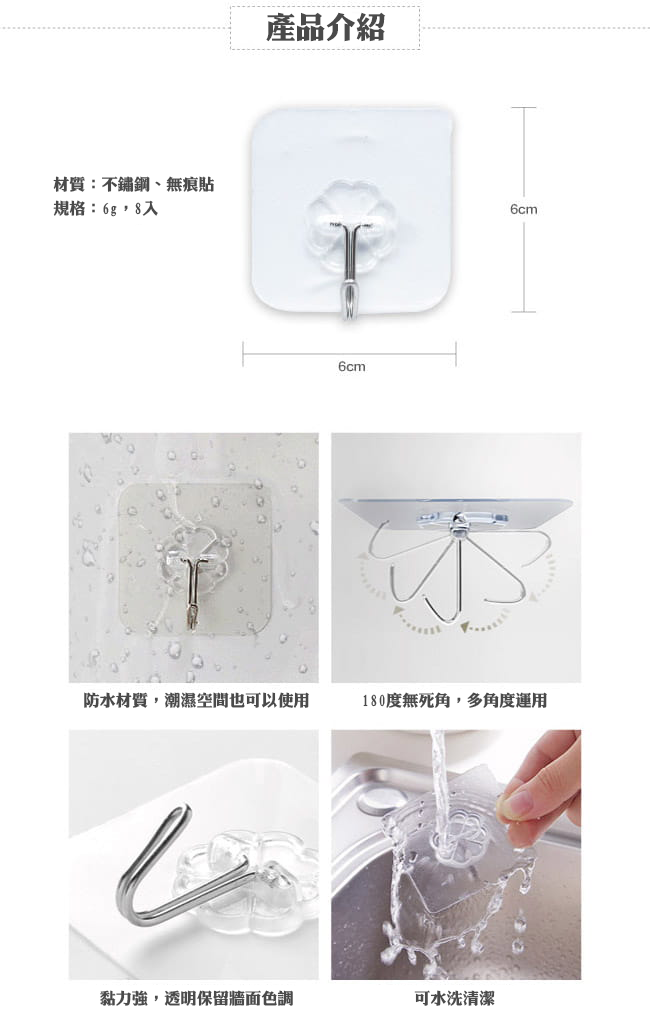 產品介紹

材質：不鏽鋼、無痕貼
規格：6g，8入

6cm

6cm

防水材質，潮濕空間也可以使用

180度無死角，多角度運用

黏力強，透明保留牆面色調

可水洗清潔