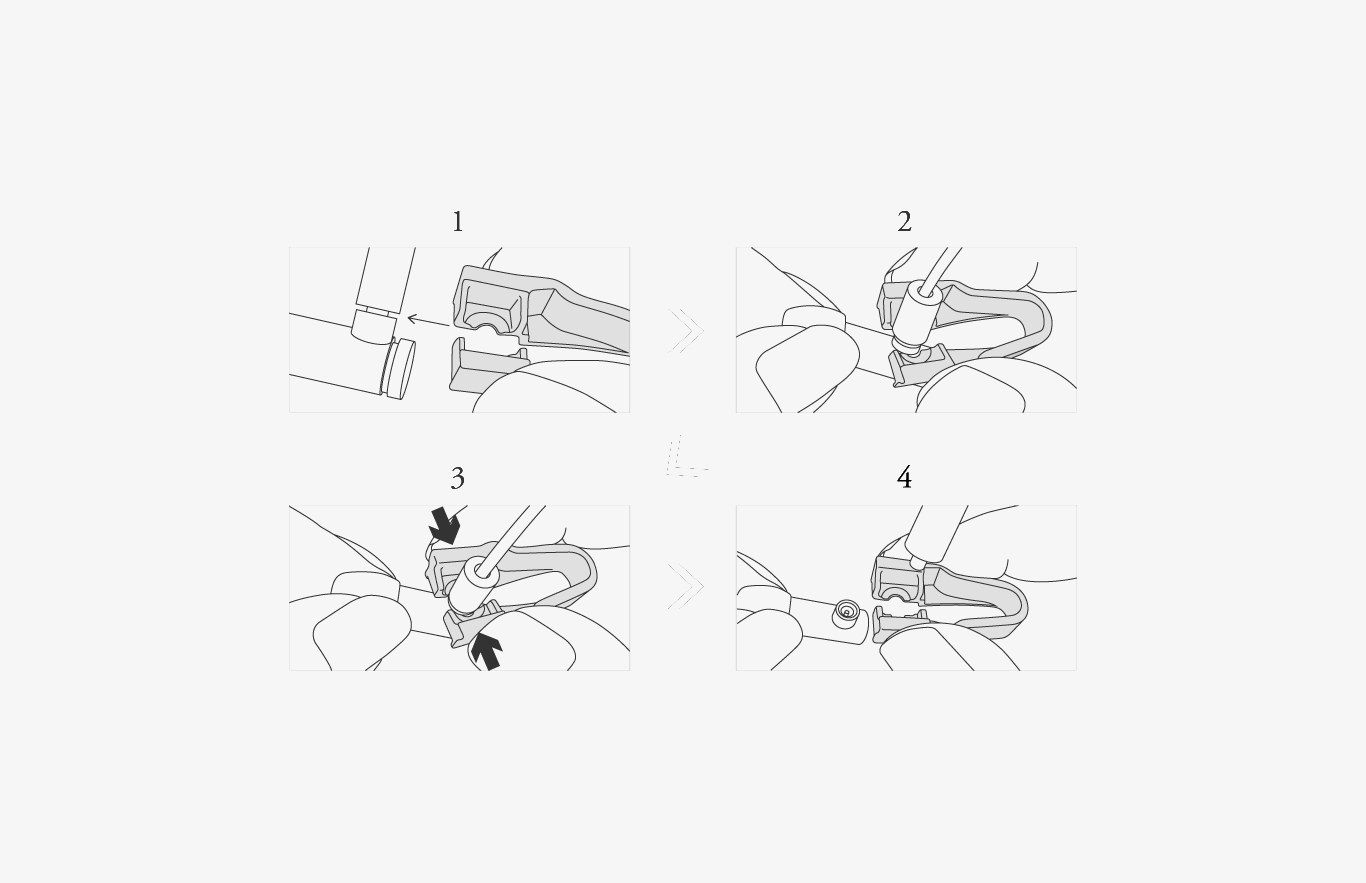 1

2

3

4