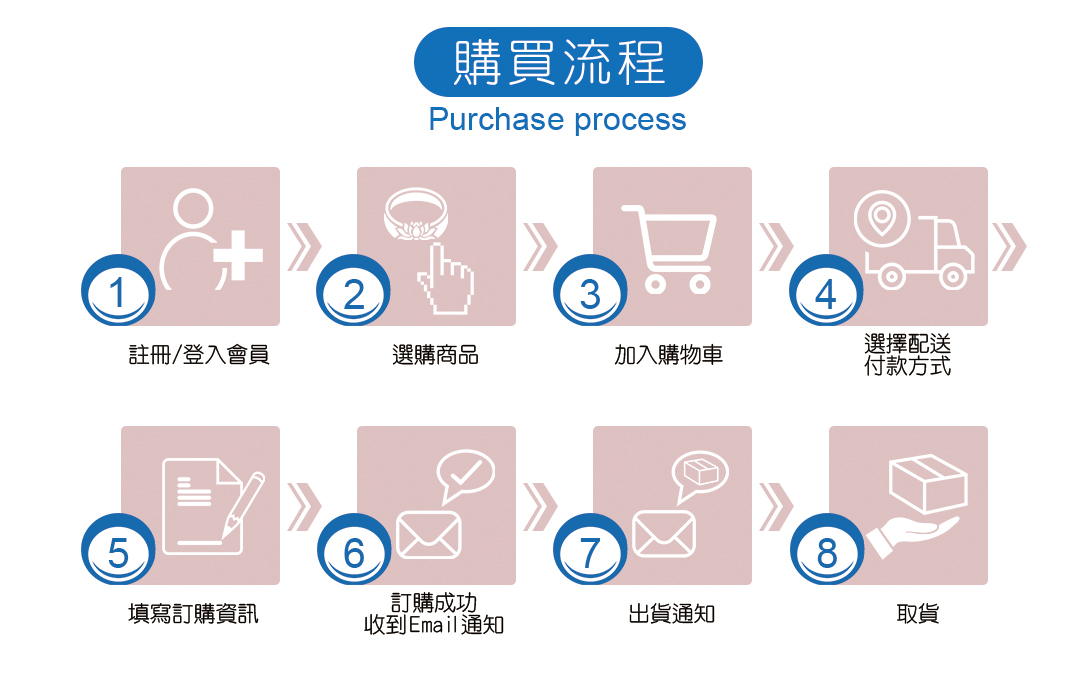 購買流程
Purchase process

1
註冊/登入會員

2
選購商品

3
加入購物車

4
選擇配送
付款方式

5
填寫訂購資訊

6
訂購成功
收到Email通知

7
出貨通知

8
取貨