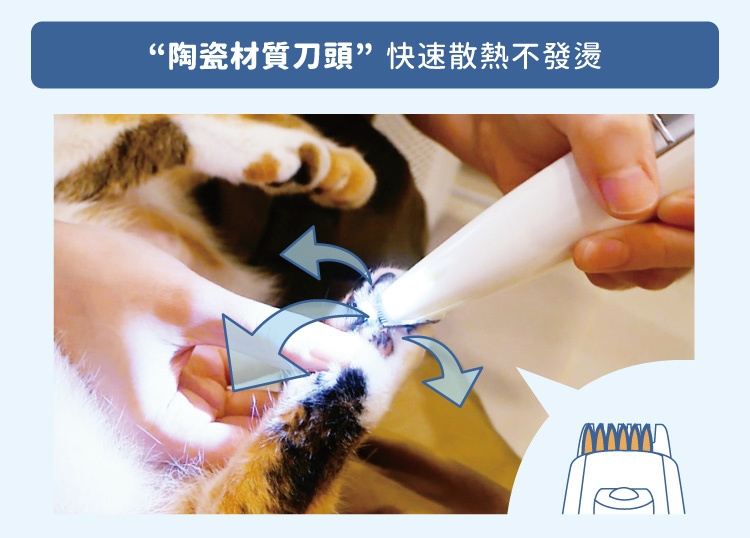 “陶瓷材質刀頭” 快速散熱不發燙