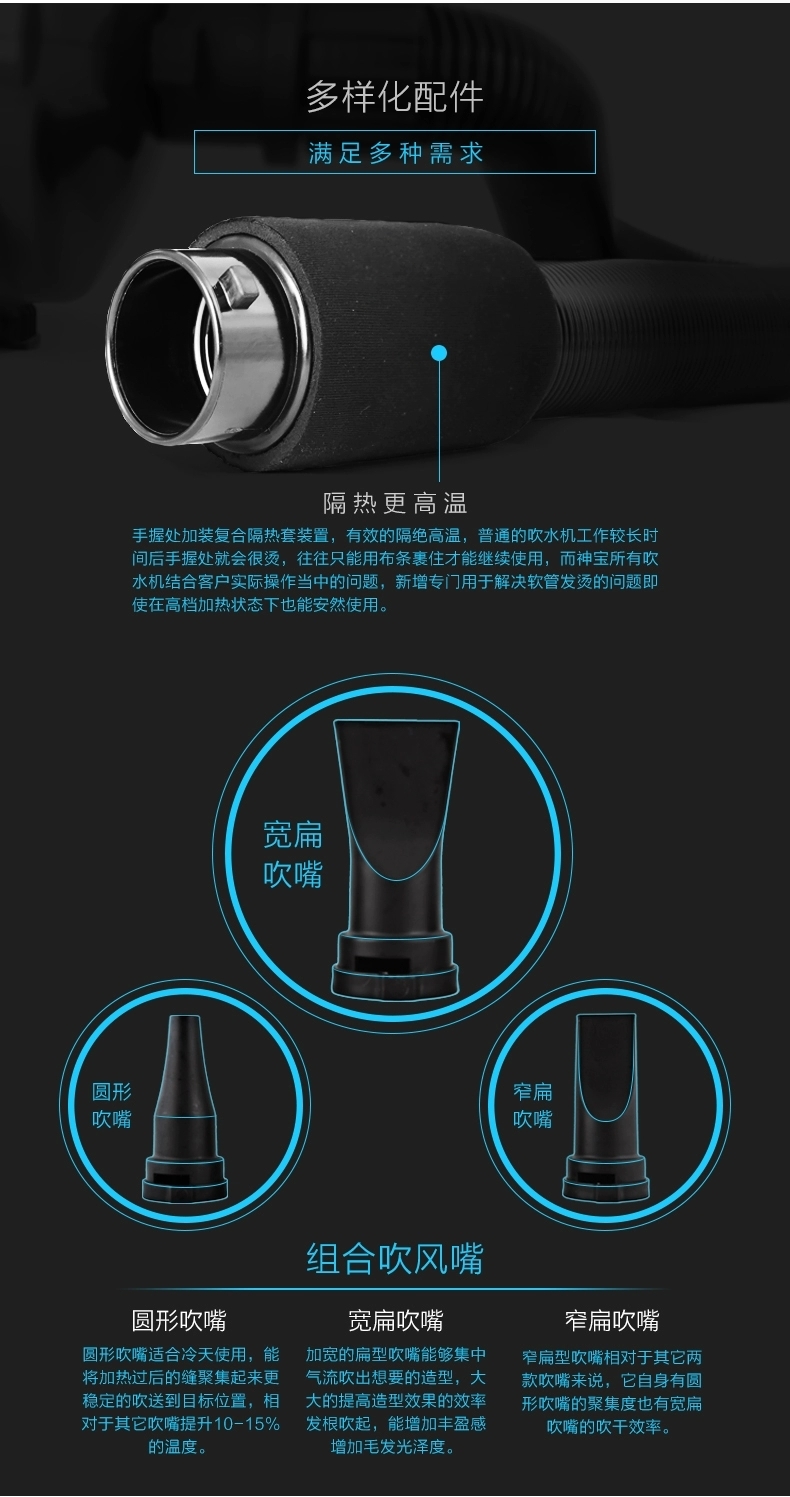 多样化配件

满足多种需求

隔热更高温

手握处加装复合隔热套装置，有效的隔绝高温，普通的吹水机工作较长时间后手握处就会很烫，往往只能用布条裹住才能继续使用，而神宝所有吹水机结合客户实际操作当中的问题，新增专门用于解决软管发烫的问题即使在高档加热状态下也能安然使用。

宽扁吹嘴

圆形吹嘴

窄扁吹嘴

组合吹风嘴

圆形吹嘴

圆形吹嘴适合冷天使用，能将加热过后的缝聚集起来更稳定的吹送到目标位置，相对于其它吹嘴提升10-15%的温度。

宽扁吹嘴

加宽的扁型吹嘴能够集中气流吹出想要的造型，大大的提高造型效果的效率发根吹起，能增加丰盈感增加毛发光泽度。

窄扁吹嘴

窄扁型吹嘴相对于其它两款吹嘴来说，它自身有圆形吹嘴的聚集度也有宽扁吹嘴的吹干效率。