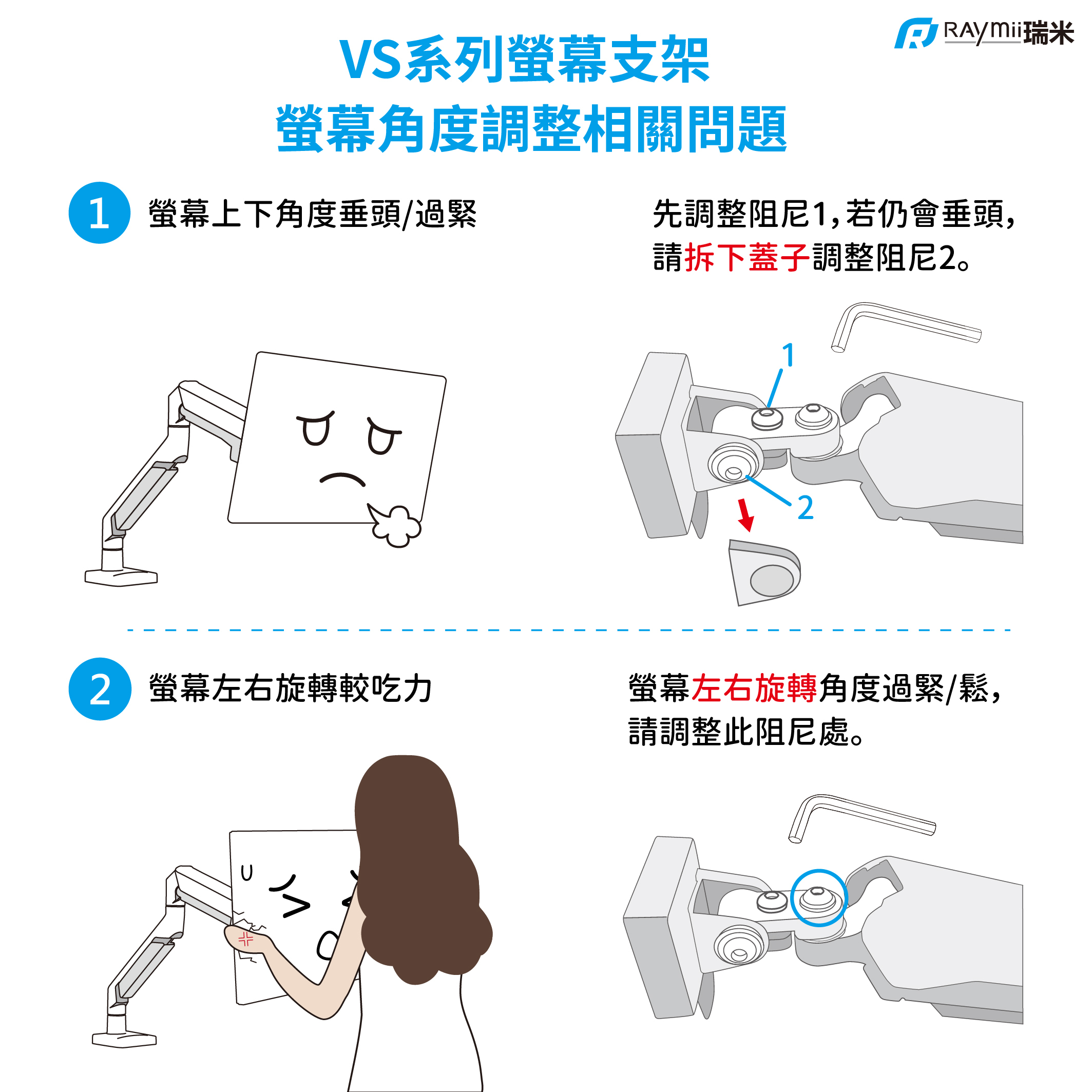 RAYmii瑞米

VS系列螢幕支架
螢幕角度調整相關問題

1 螢幕上下角度垂頭/過緊

先調整阻尼1，若仍會垂頭，請拆下蓋子調整阻尼2。

1

2

2 螢幕左右旋轉較吃力

螢幕左右旋轉角度過緊/鬆，請調整此阻尼處。