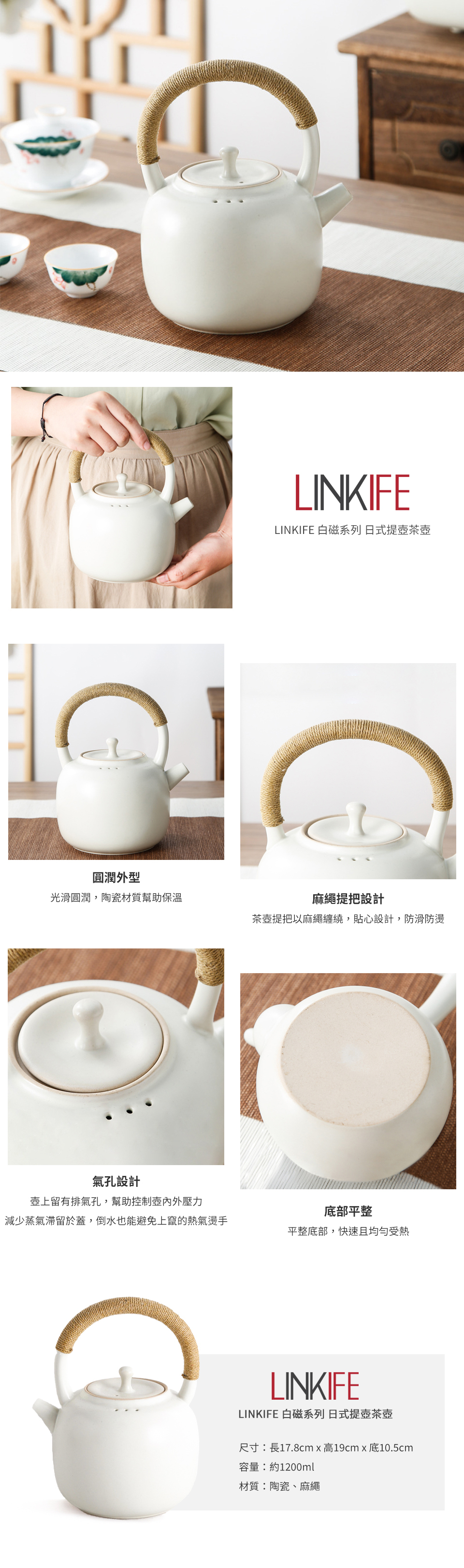 LINKIFE

LINKIFE 白磁系列 日式提壺茶壺

圓潤外型

光滑圓潤，陶瓷材質幫助保溫

麻繩提把設計

茶壺提把以麻繩纏繞，貼心設計，防滑防燙

氣孔設計

壺上留有排氣孔，幫助控制壺內外壓力

減少蒸氣滯留於蓋，倒水也能避免上竄的熱氣燙手

底部平整

平整底部，快速且均勻受熱

LINKIFE

LINKIFE 白磁系列 日式提壺茶壺

尺寸：長17.8cm x 高19cm x 底10.5cm

容量：約1200ml

材質：陶瓷、麻繩