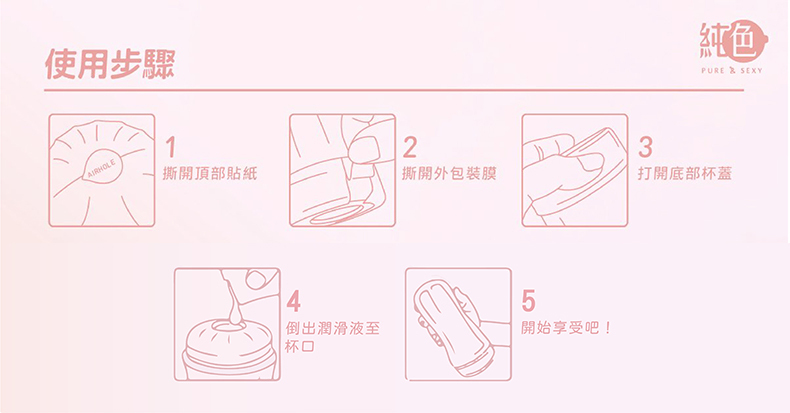 使用步驟

純色
PURE & SEXY

AIRHOLE

1
撕開頂部貼紙

2
撕開外包裝膜

3
打開底部杯蓋

4
倒出潤滑液至杯口

5
開始享受吧！