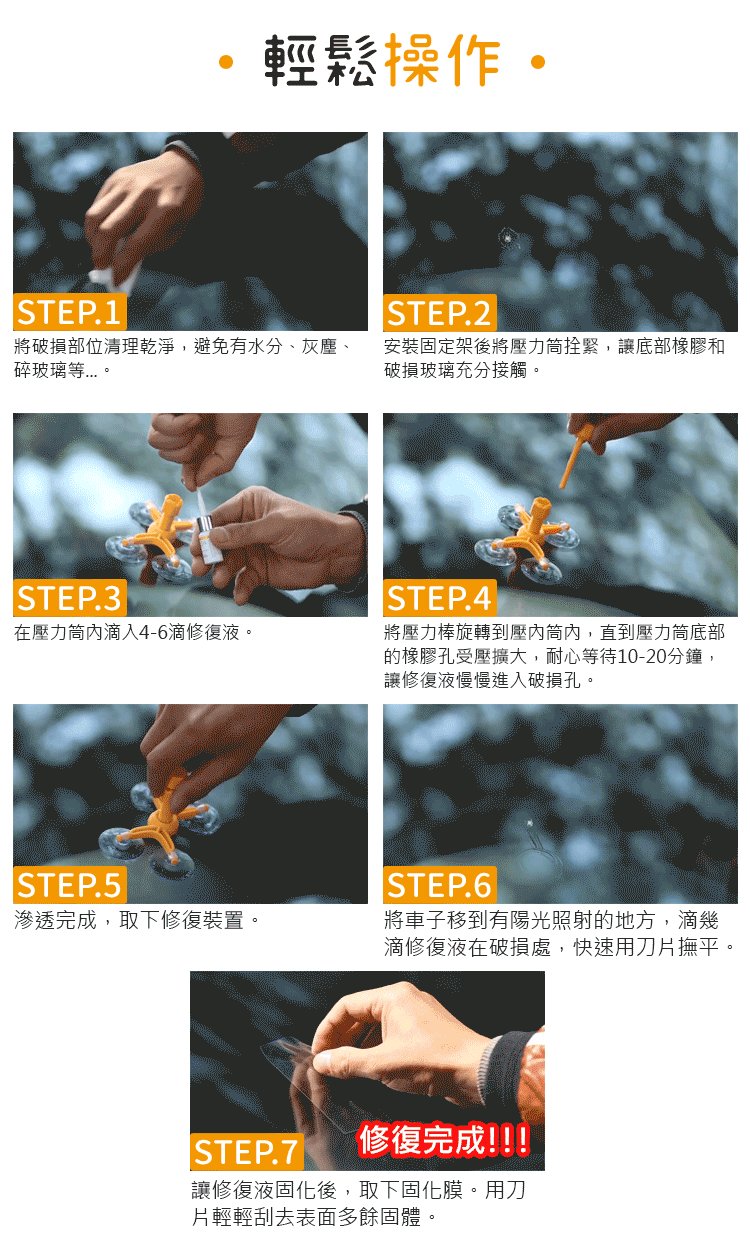 • 輕鬆操作 •

STEP.1
將破損部位清理乾淨，避免有水分、灰塵、碎玻璃等...。

STEP.2
安裝固定架後將壓力筒拴緊，讓底部橡膠和破損玻璃充分接觸。

STEP.3
在壓力筒內滴入4-6滴修復液。

STEP.4
將壓力棒旋轉到壓內筒內，直到壓力筒底部的橡膠孔受壓擴大，耐心等待10-20分鐘，讓修復液慢慢進入破損孔。

STEP.5
滲透完成，取下修復裝置。

STEP.6
將車子移到有陽光照射的地方，滴幾滴修復液在破損處，快速用刀片撫平。

STEP.7
修復完成!!!
讓修復液固化後，取下固化膜。用刀片輕輕刮去表面多餘固體。