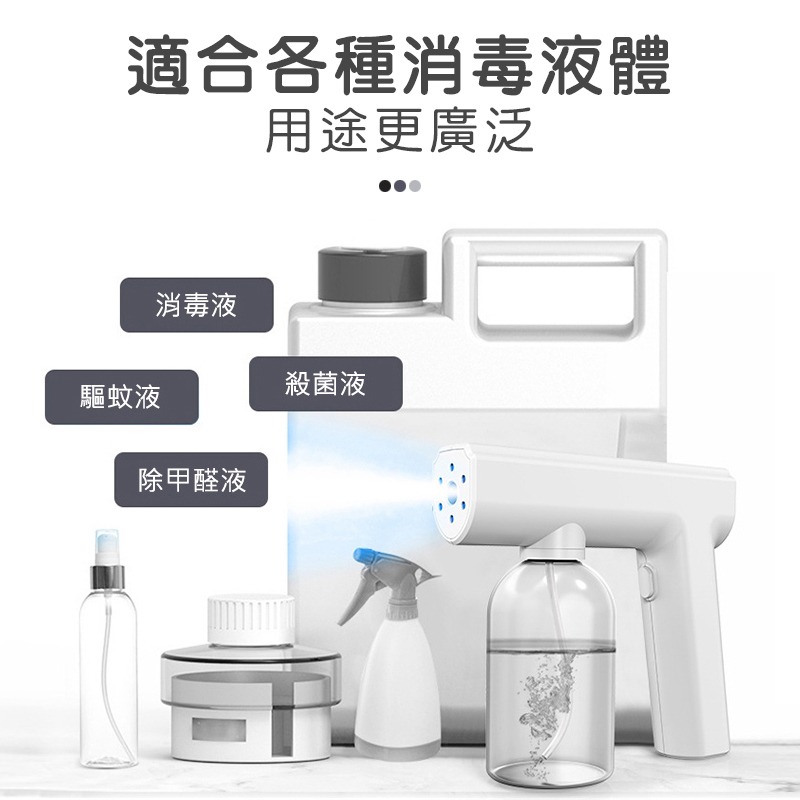 適合各種消毒液體
用途更廣泛

消毒液

驅蚊液

殺菌液

除甲醛液