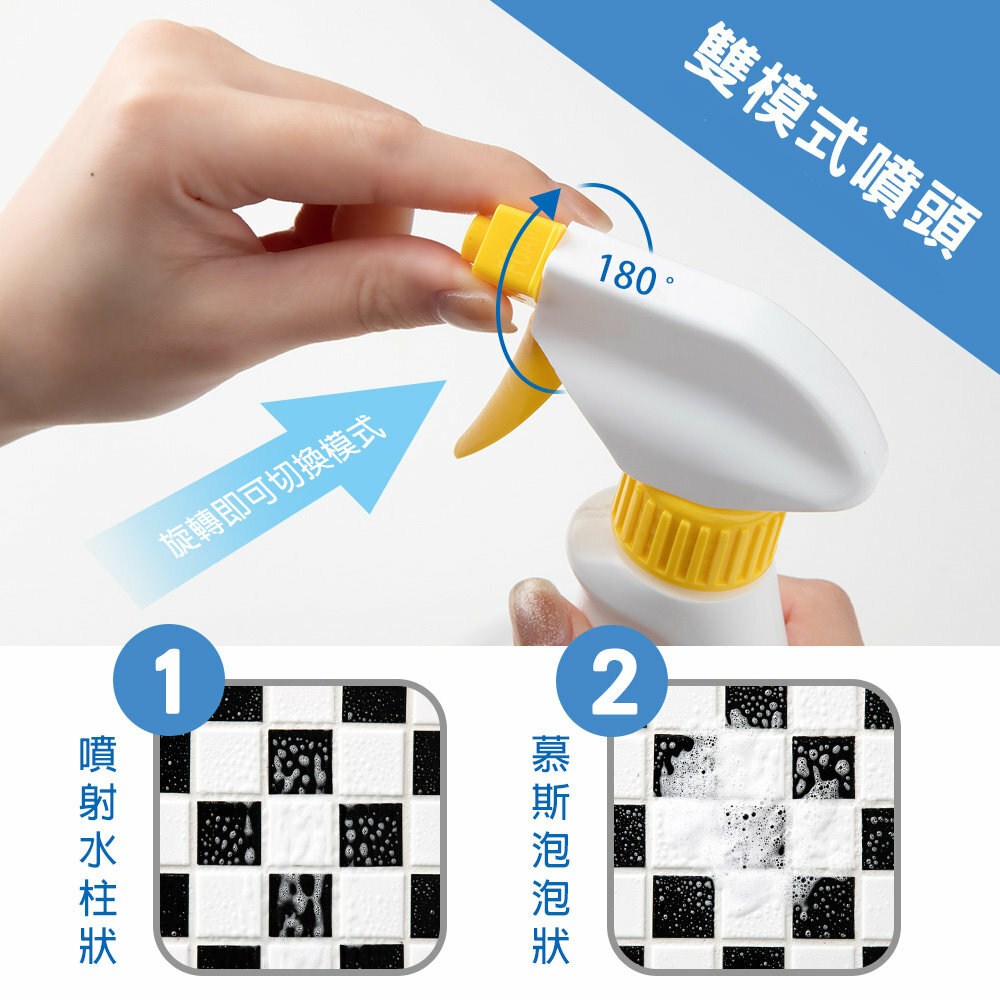 雙模式噴頭

180°

旋轉即可切換模式

1
噴射水柱狀

2
慕斯泡泡狀