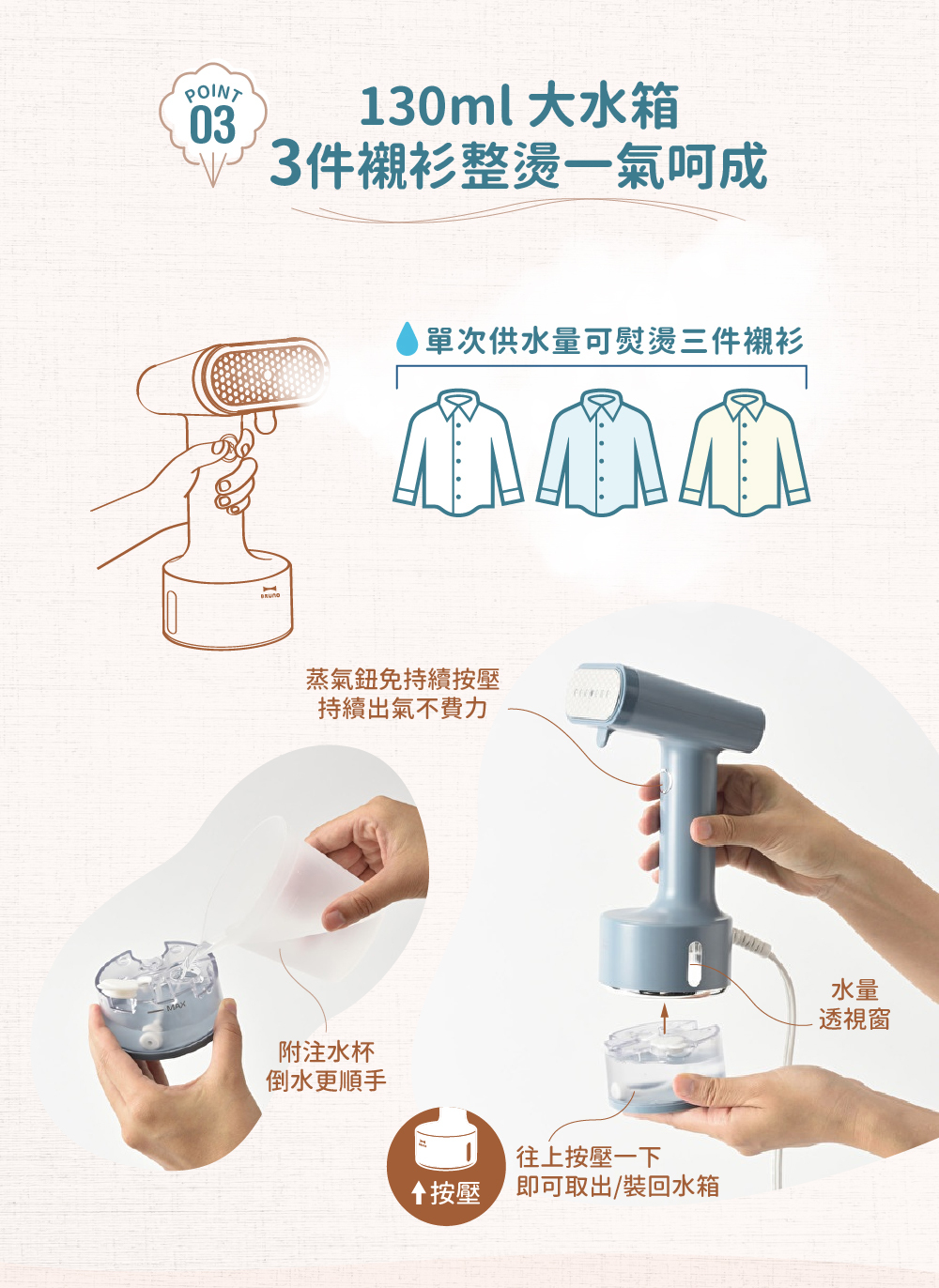 POINT 03

130ml 大水箱
3件襯衫整燙一氣呵成

單次供水量可熨燙三件襯衫

BRUNO

蒸氣鈕免持續按壓
持續出氣不費力

MAX

附注水杯
倒水更順手

水量
透視窗

按壓

往上按壓一下
即可取出/裝回水箱