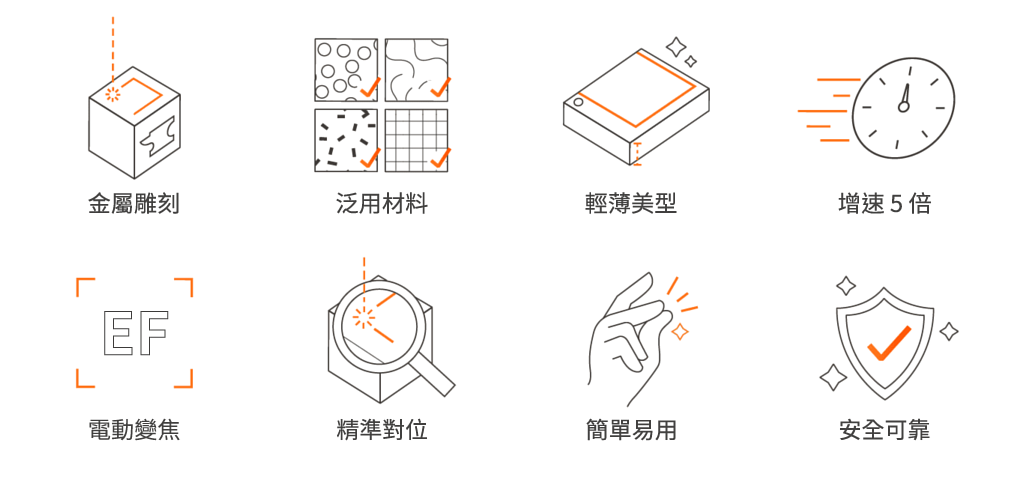 金屬雕刻

泛用材料

輕薄美型

增速 5 倍

EF

電動變焦

精準對位

簡單易用

安全可靠