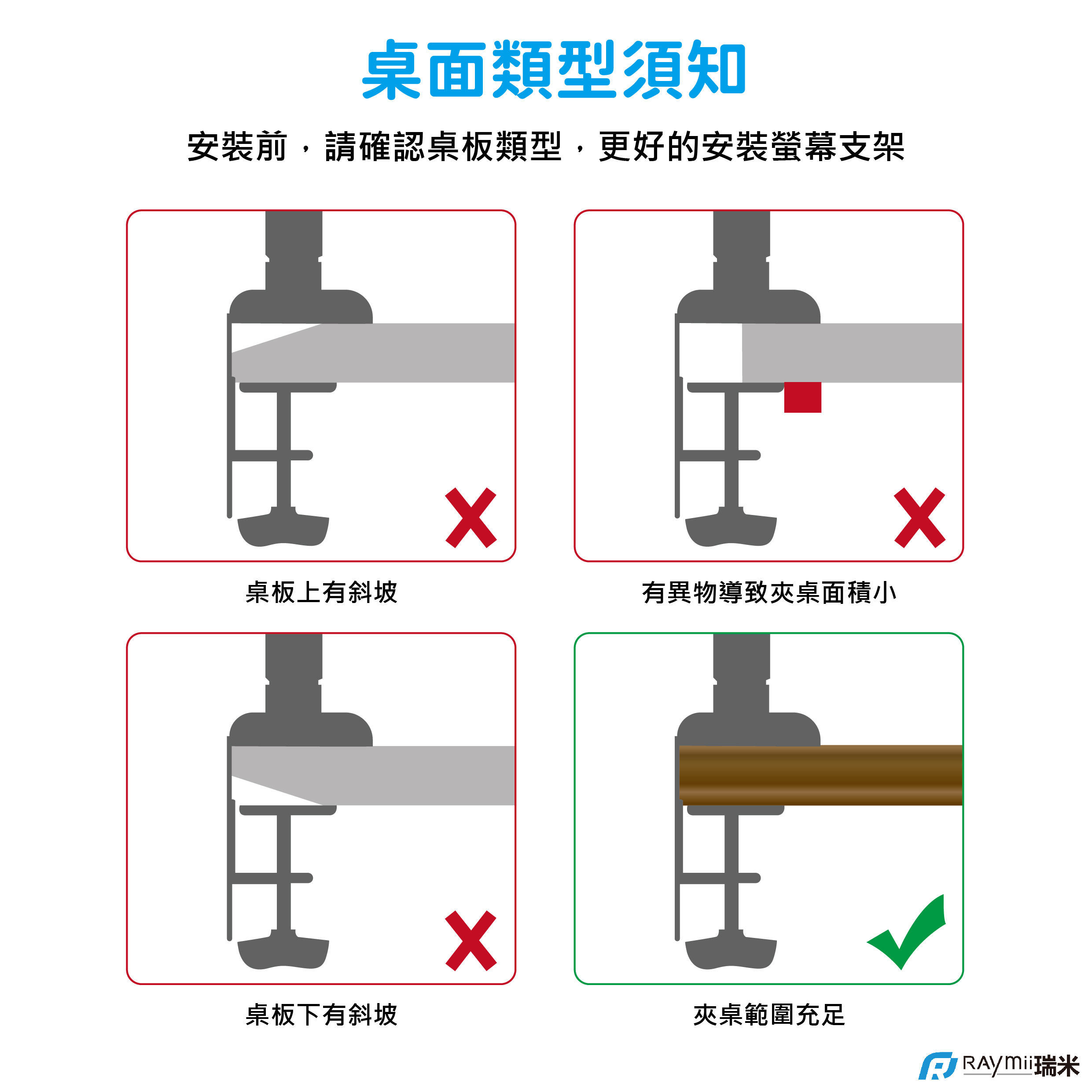 桌面類型須知

安裝前，請確認桌板類型，更好的安裝螢幕支架

桌板上有斜坡

有異物導致夾桌面積小

桌板下有斜坡

夾桌範圍充足

RAYmii瑞米