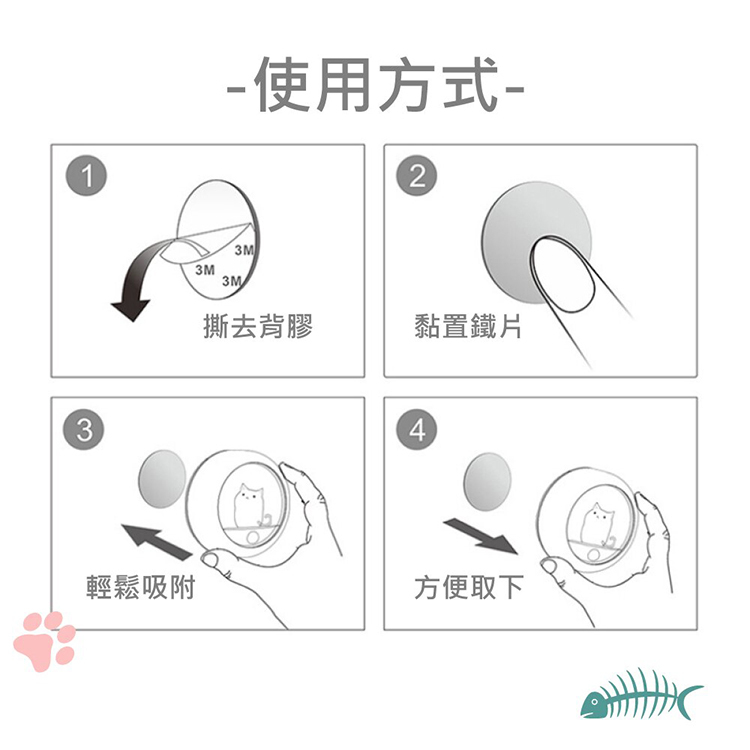 -使用方式-

1
3M
3M
3M
撕去背膠

2
黏置鐵片

3
輕鬆吸附

4
方便取下