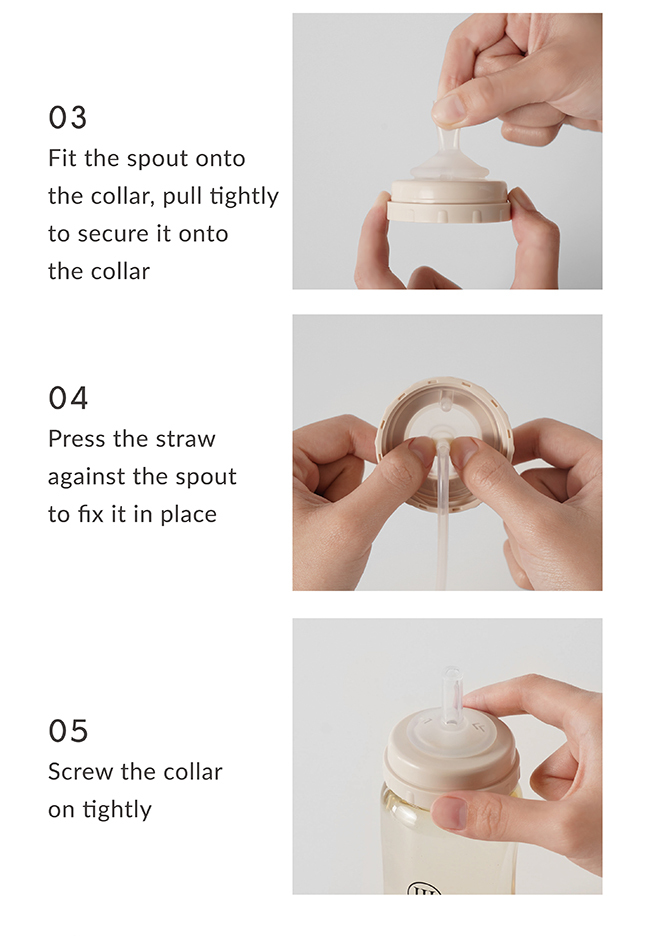 03
Fit the spout onto the collar, pull tightly to secure it onto the collar

04
Press the straw against the spout to fix it in place

05
Screw the collar on tightly